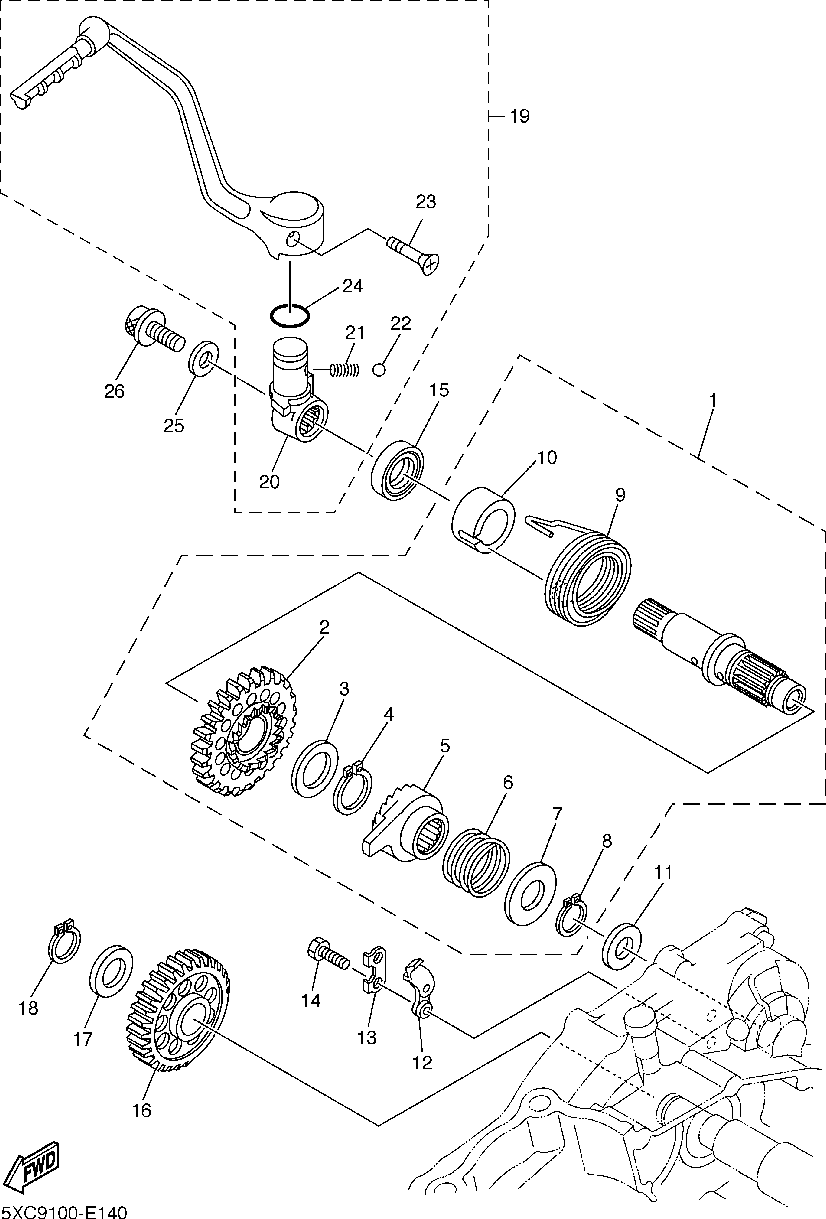 19
23
24
21
22
26
25
20
15
1
10
9
2
3
4
5
6
7
8
11
18
17
16
14
13
12
FWD
5XC9100-E140