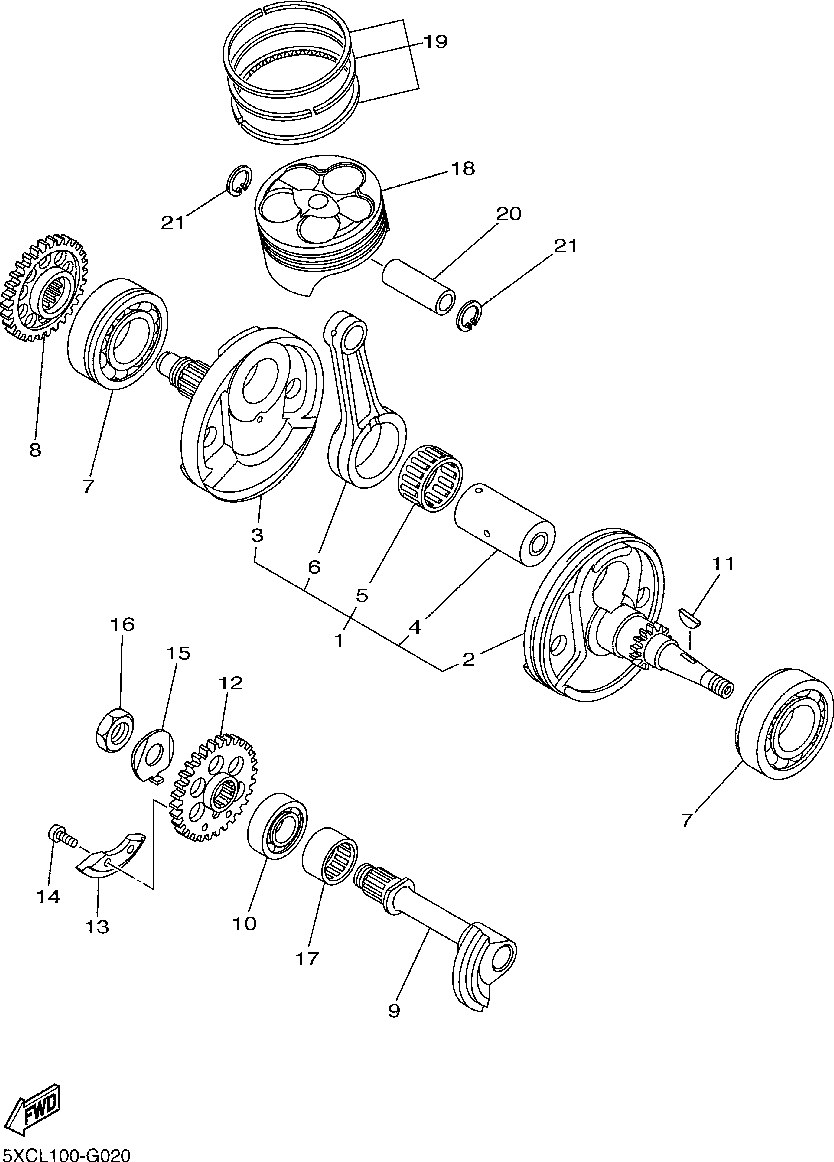 19
18
21
20
21
8
7
3
6
5
1
4
2
11
16
15
12
7
14
13
10
17
9
FWD
5XCL100-G020