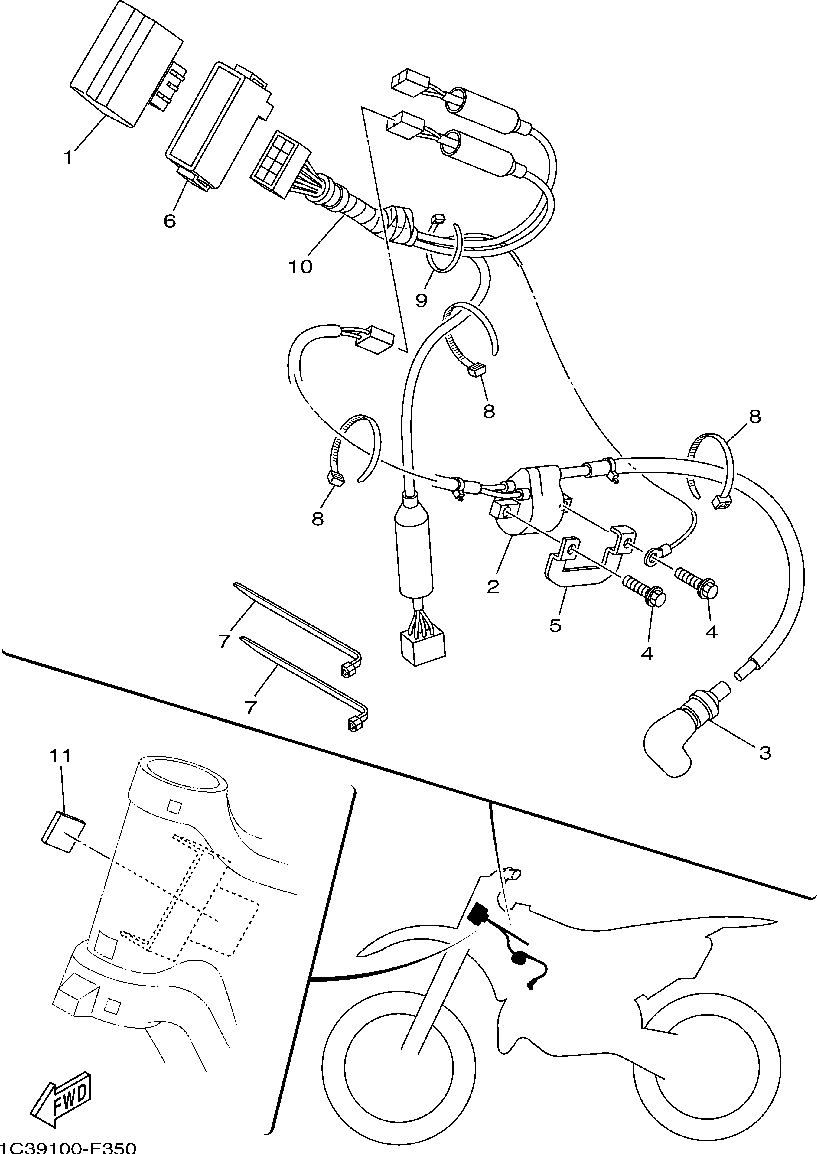 1
6
10
9
8
8
8
2
5
4
4
7
7
3
11
FWD
1C39100-F350