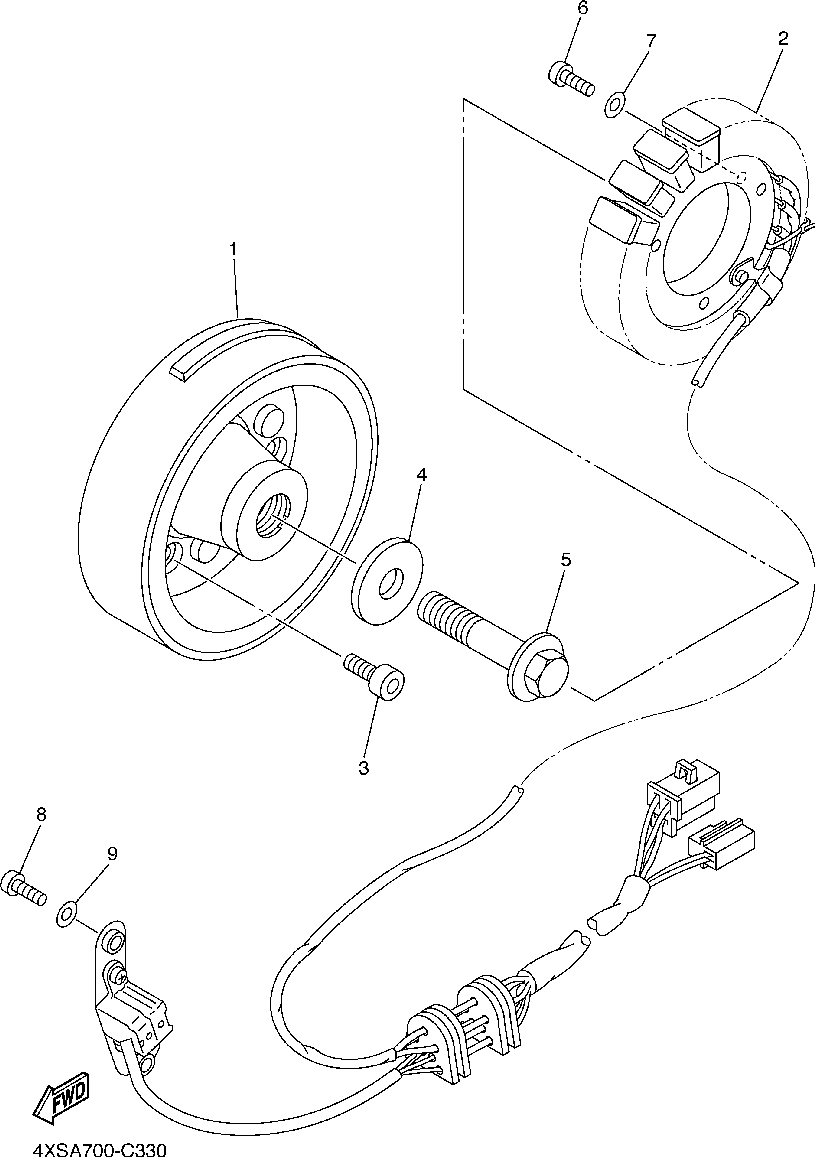 6
7
2
1
4
5
3
8
9
FWD
4XSA700-C330