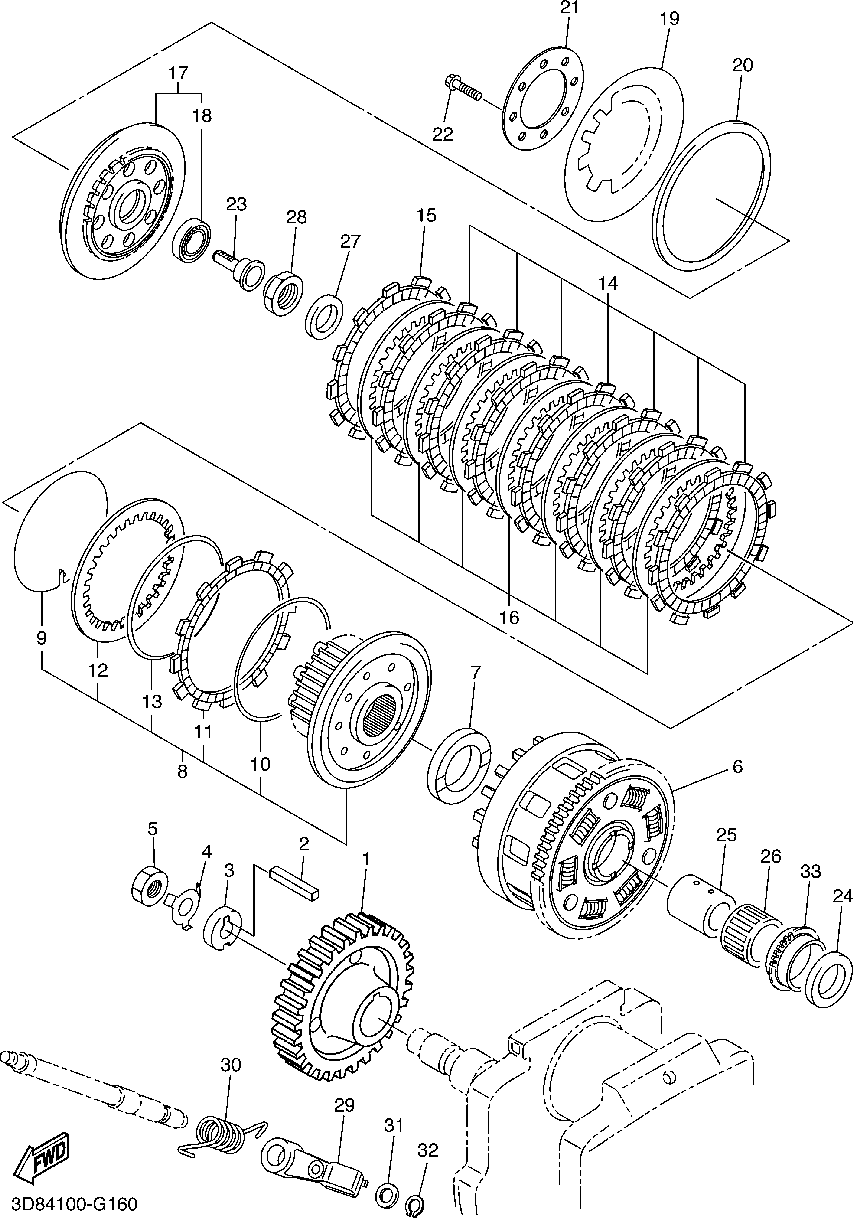 21
19
20
17
18
22
23
28
27
15
14
9
12
13
11
10
8
16
7
6
5
4
3
2
1
25
26
33
24
30
29
31
32
FWD
3D84100-G160