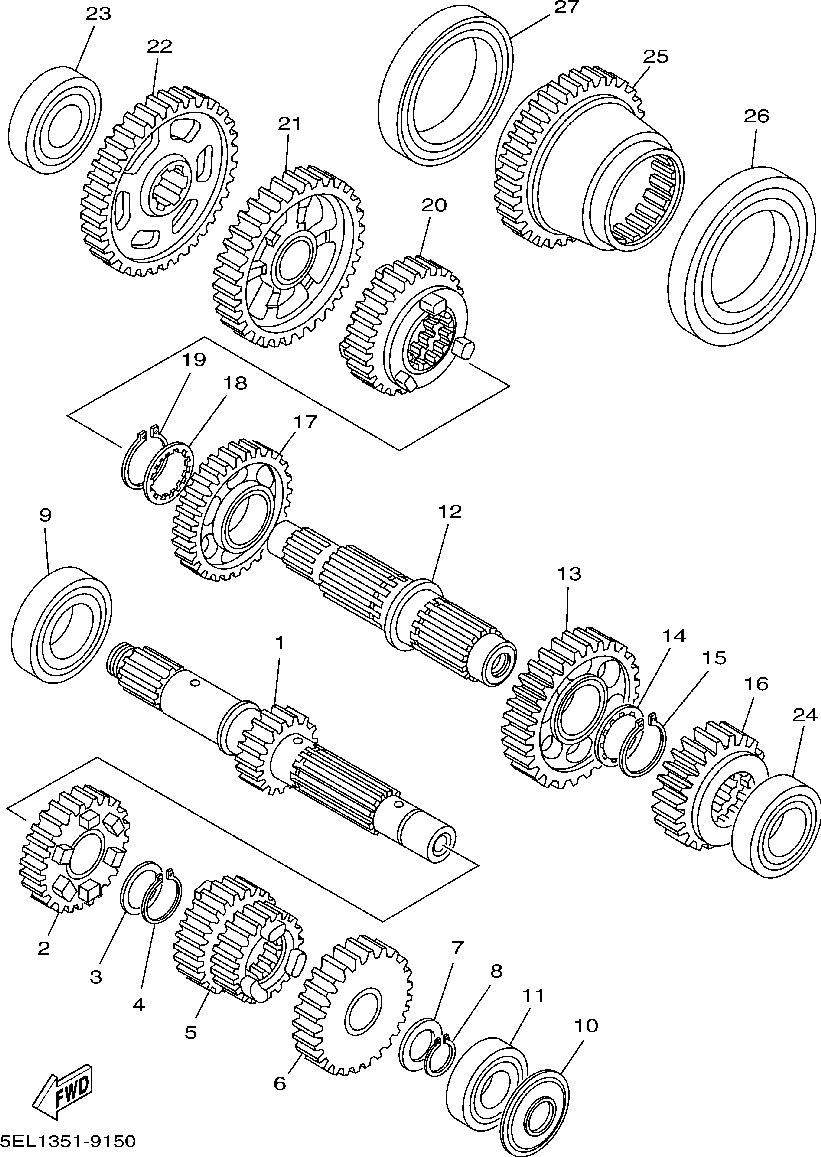 23
22
27
25
26
21
20
19
18
17
9
12
13
14
15
16
24
1
2
3
4
5
6
7
8
11
10
FWD
5EL1351-9150