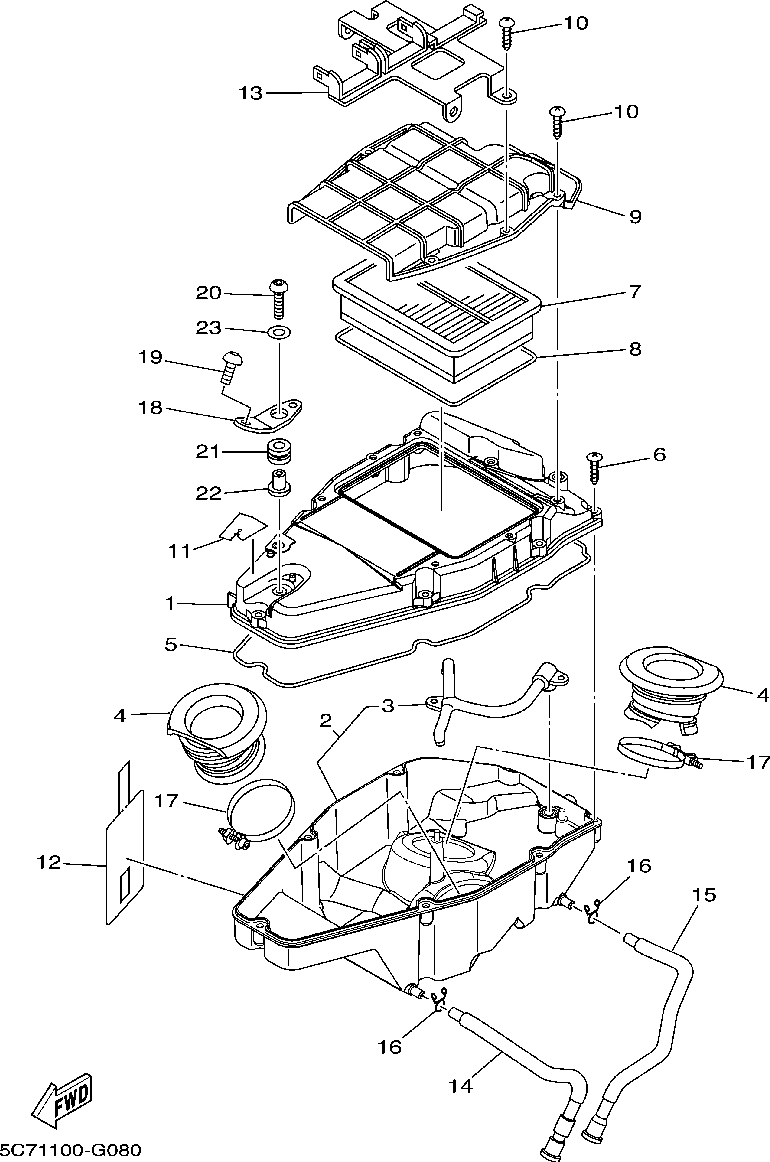 10
13
10
9
20
7
23
8
19
18
21
6
22
11
1
5
4
3
2
4
17
17
12
16
15
16
14
FWD
5C71100-G080