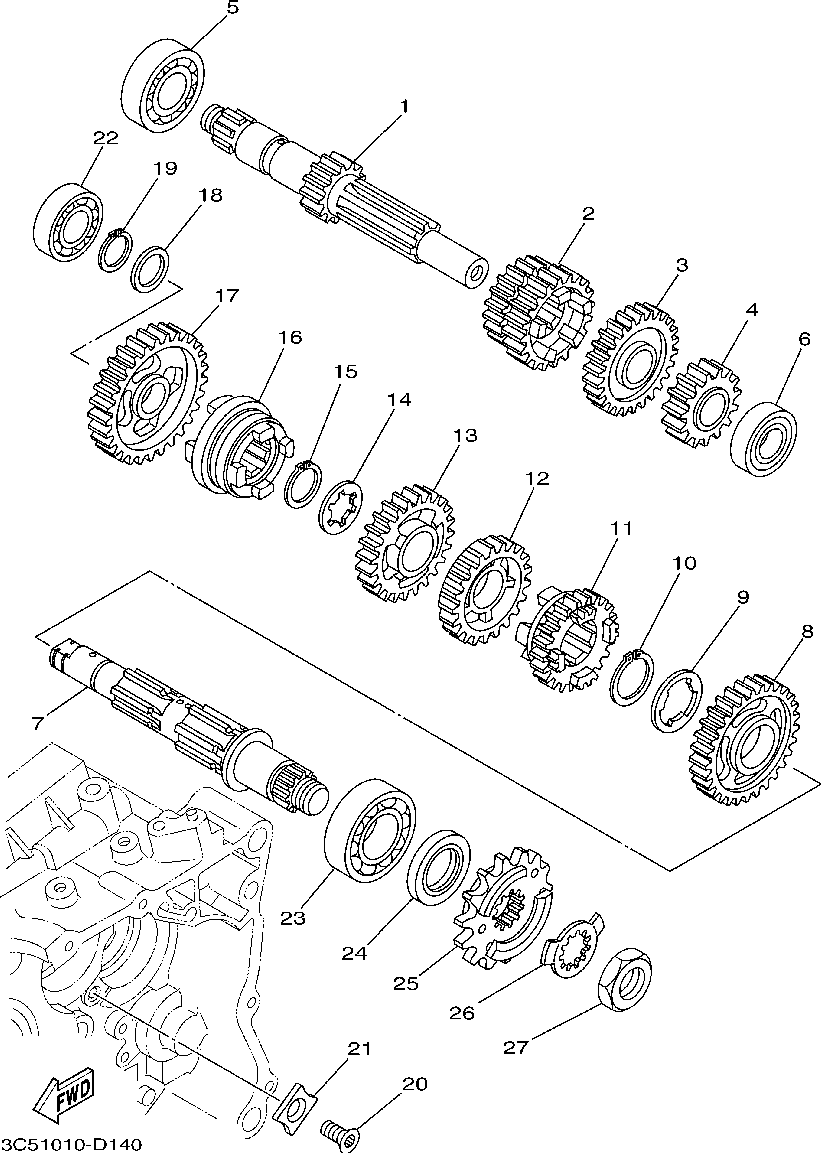 5
1
22
19
18
2
3
4
6
17
16
15
14
13
12
11
10
9
8
7
23
24
25
26
27
21
20
FWD
3C51010-D140