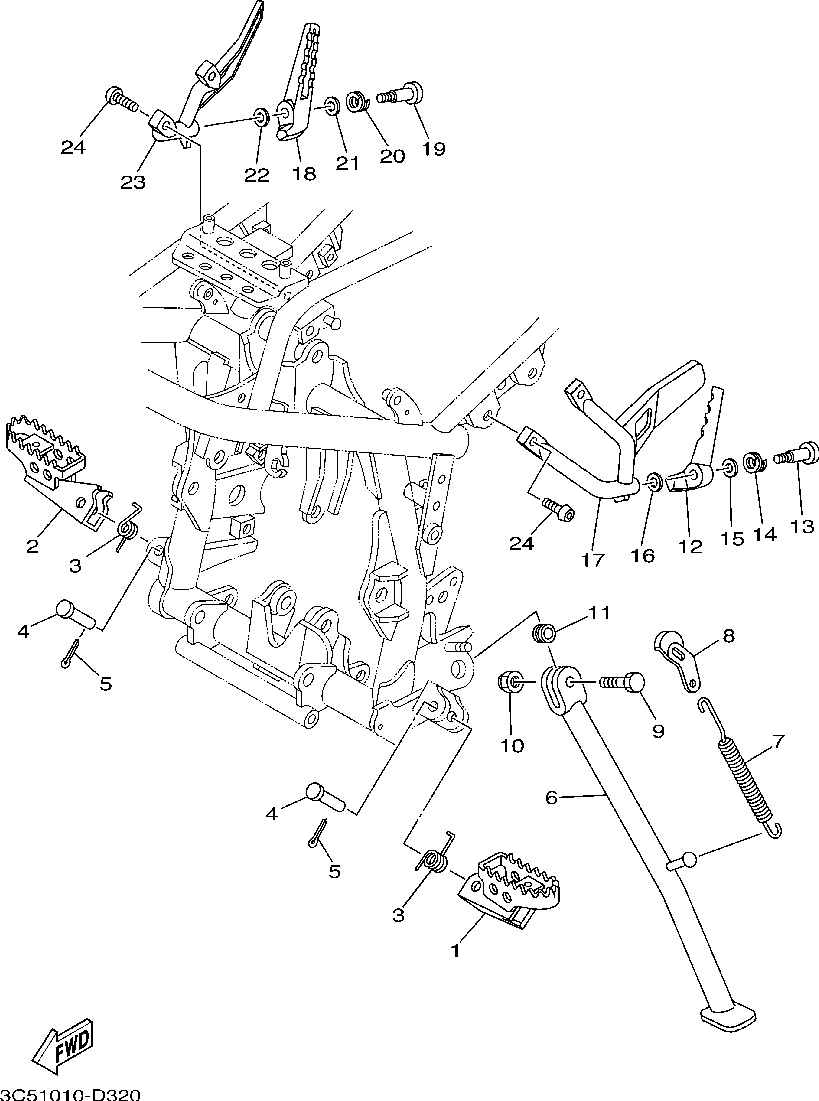 24
23
22
18
21
20
19
2
3
4
5
24
17
16
12
15
14
13
11
8
10
9
7
6
4
5
3
1
FWD
3C51010-D320