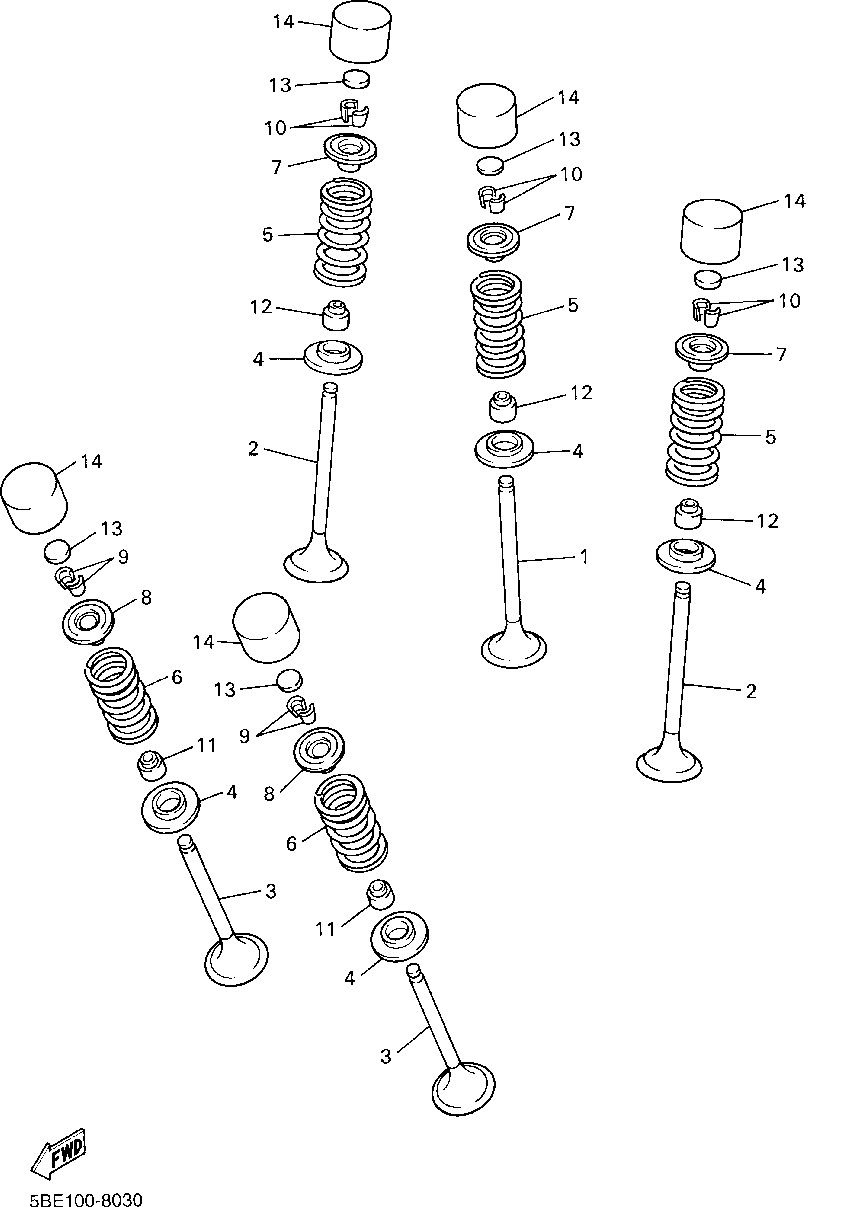 14
13
10
7
5
12
4
2
14
13
10
7
5
12
4
1
14
13
10
7
5
12
4
2
14
13
9
8
6
11
4
3
14
13
9
8
6
11
4
3
FWD
5BE100-8030