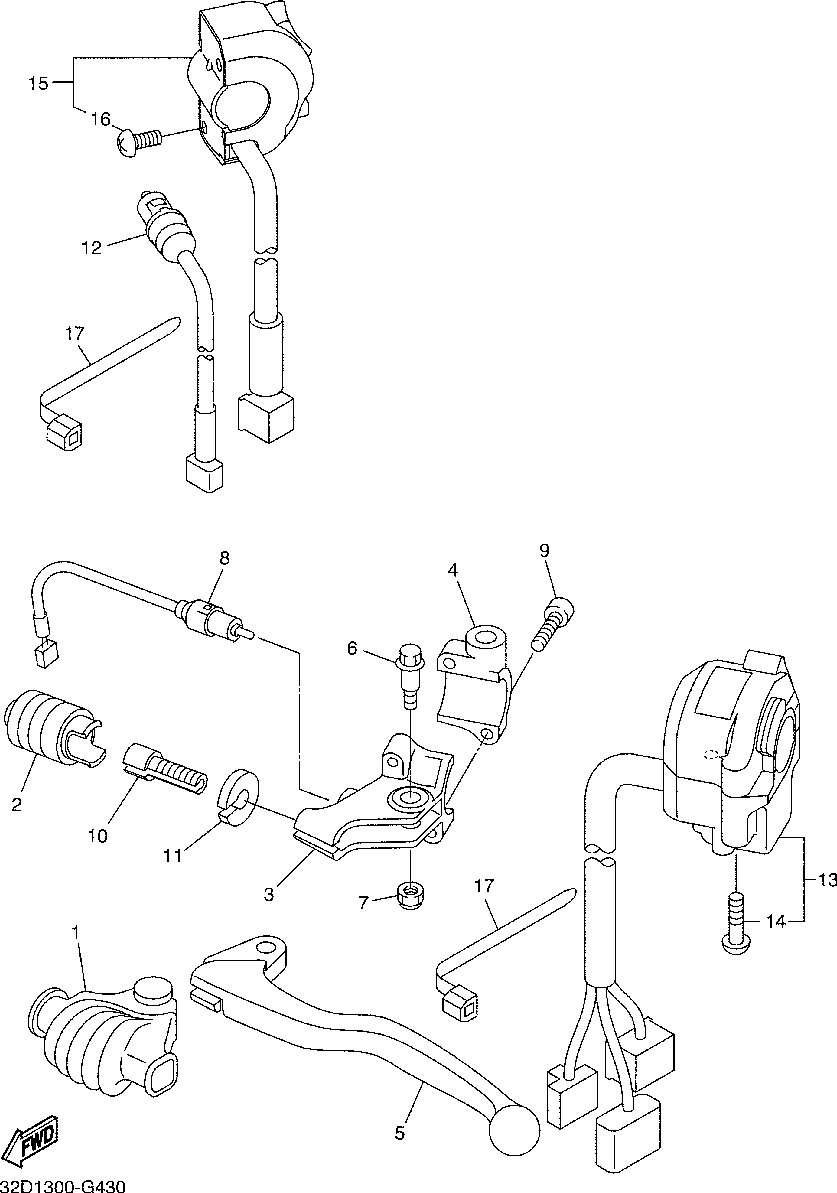 15
16
12
17
8
9
4
6
2
10
11
3
7
17
13
14
1
5
FWD
32D1300-G430