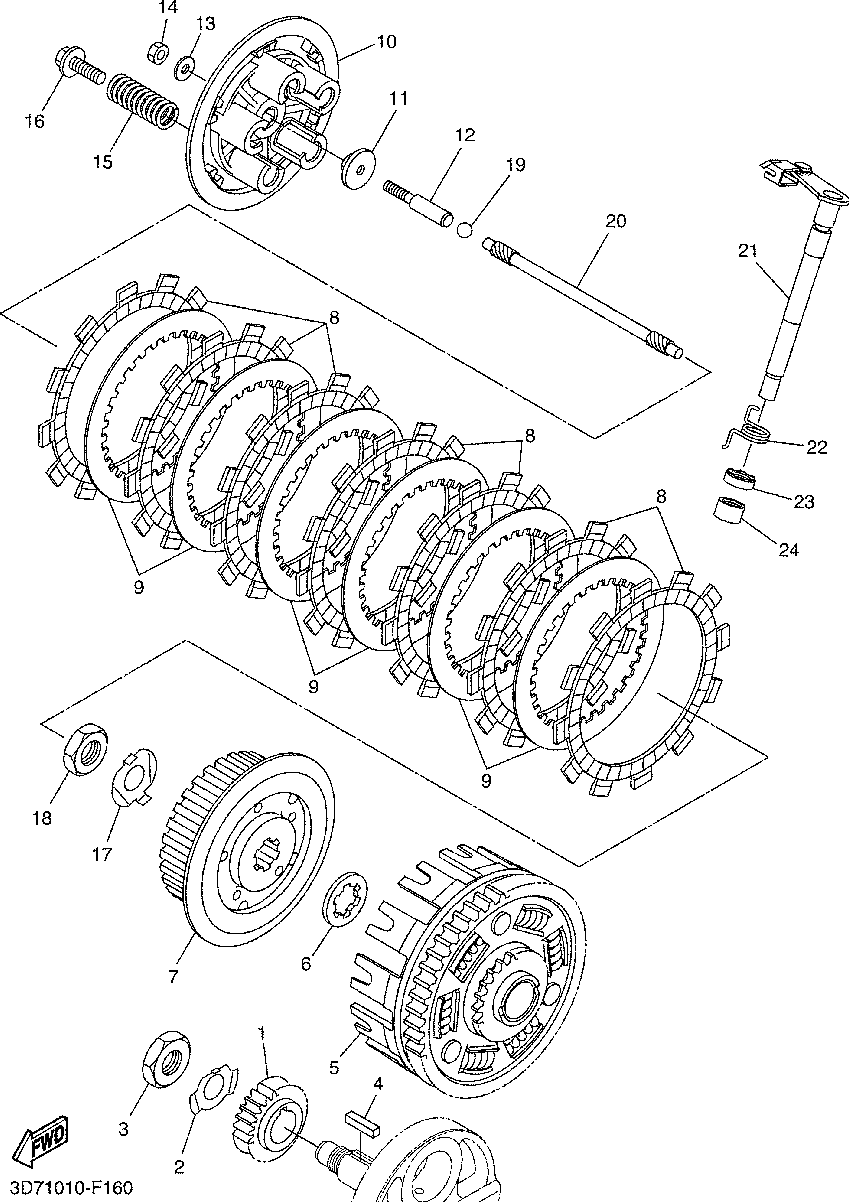 14
13
10
16
15
11
12
19
20
21
8
8
22
23
24
8
9
9
9
18
17
7
6
5
1
4
3
2
FWD
3D71010-F160