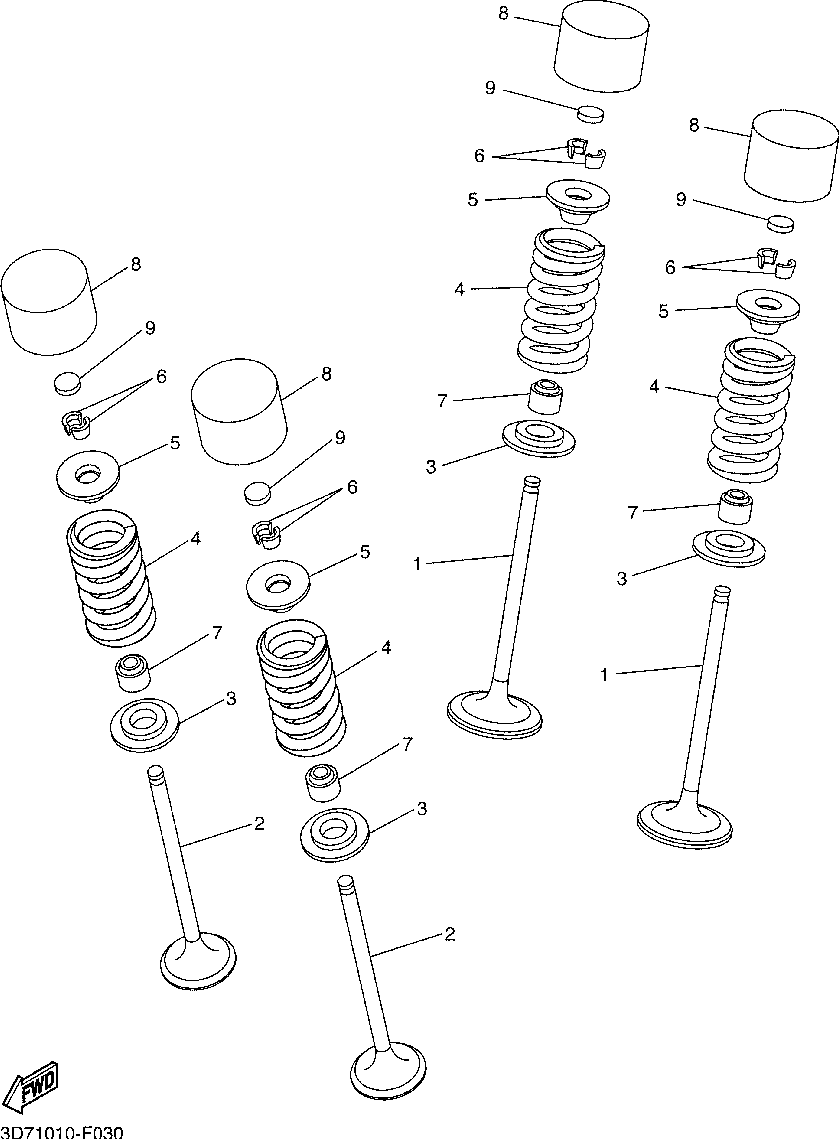 8
9
6
5
4
7
3
1
8
9
6
5
4
7
3
1
8
9
6
5
4
7
3
2
8
9
6
5
4
7
3
2
FWD
3D71010-F030