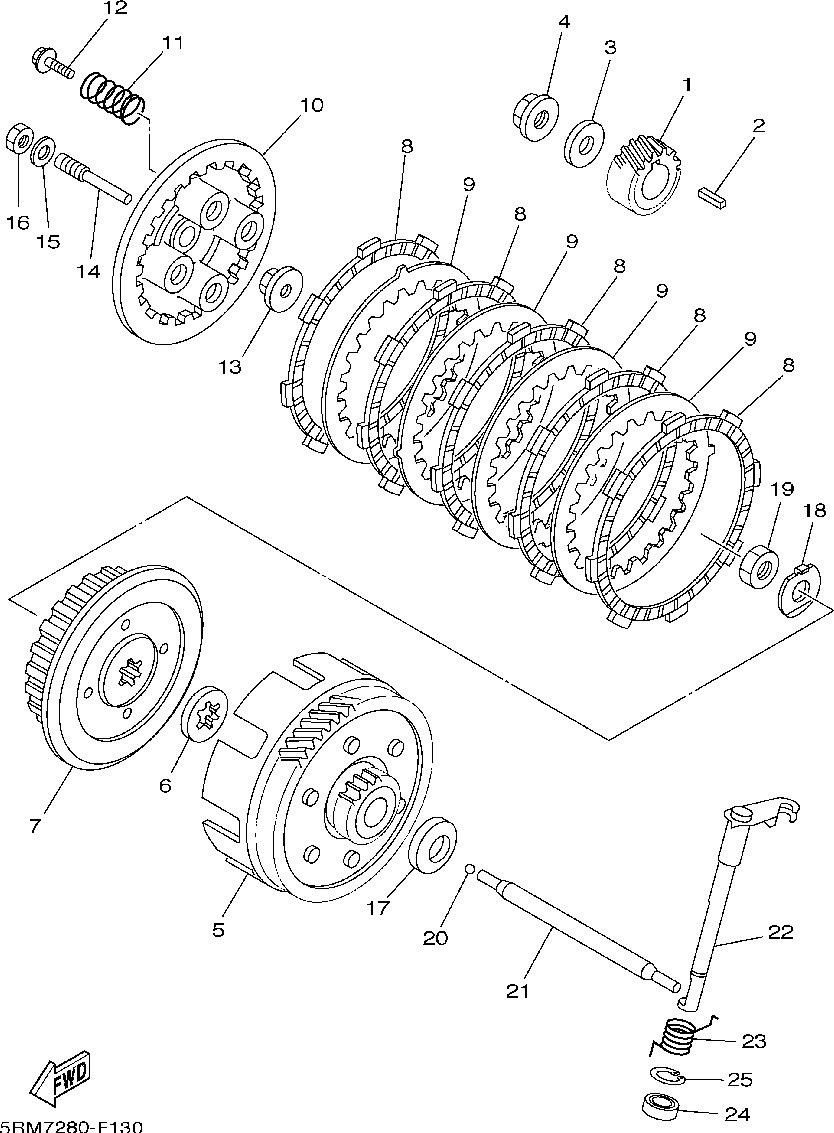 12
11
10
4
3
1
2
16
15
14
8
9
8
9
8
9
8
9
8
13
19
18
7
6
5
17
20
21
22
23
25
24
FWD
5RM7280-F130