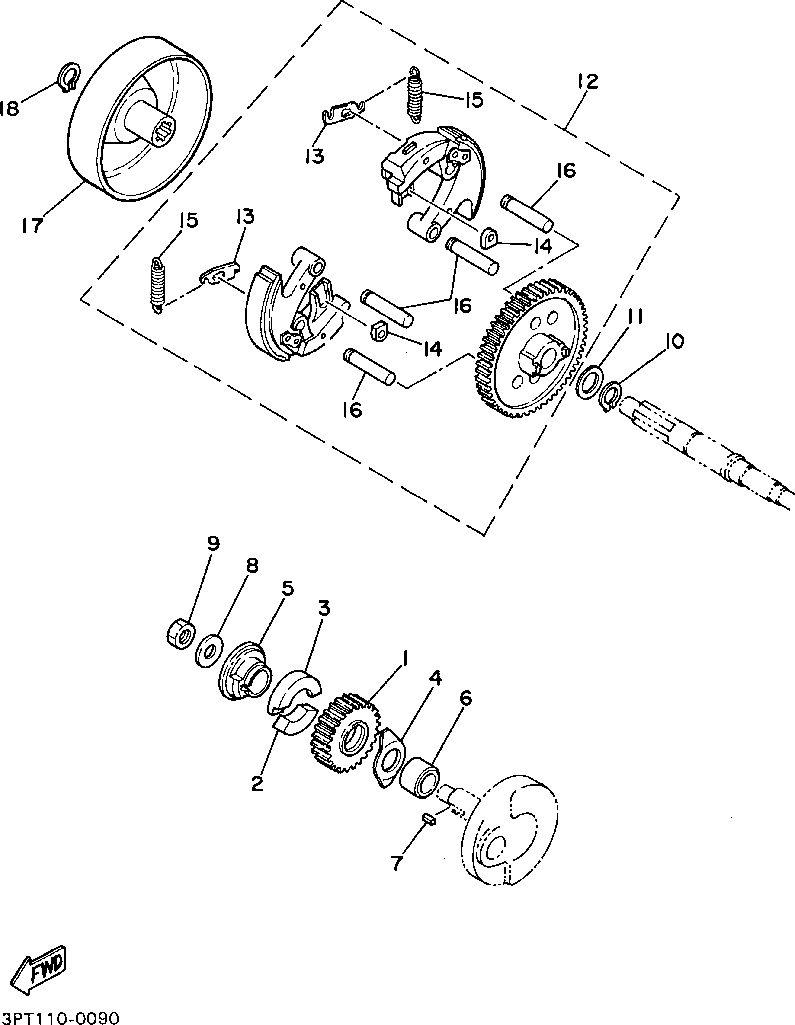 18
17
15
13
12
16
14
15
13
16
14
16
11
10
9
8
5
3
1
4
6
2
7
FWD
3PT110-0090