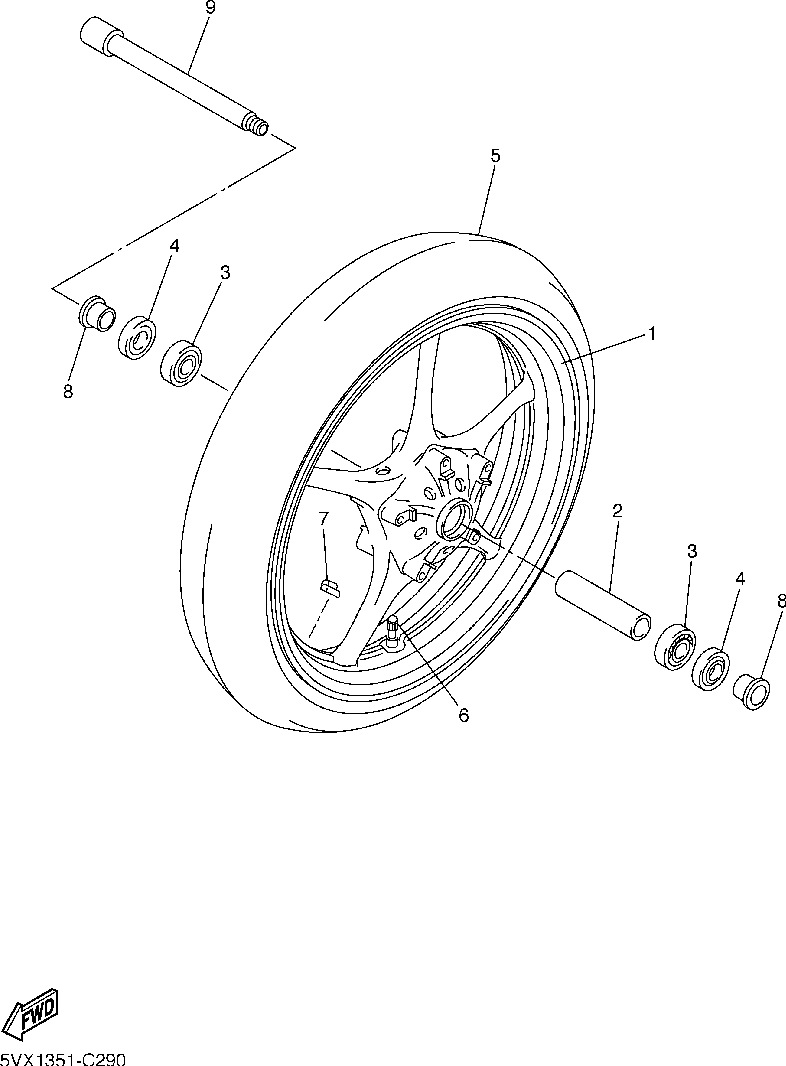 9
5
4
3
1
8
7
2
3
4
8
6
FWD
5VX1351-C290