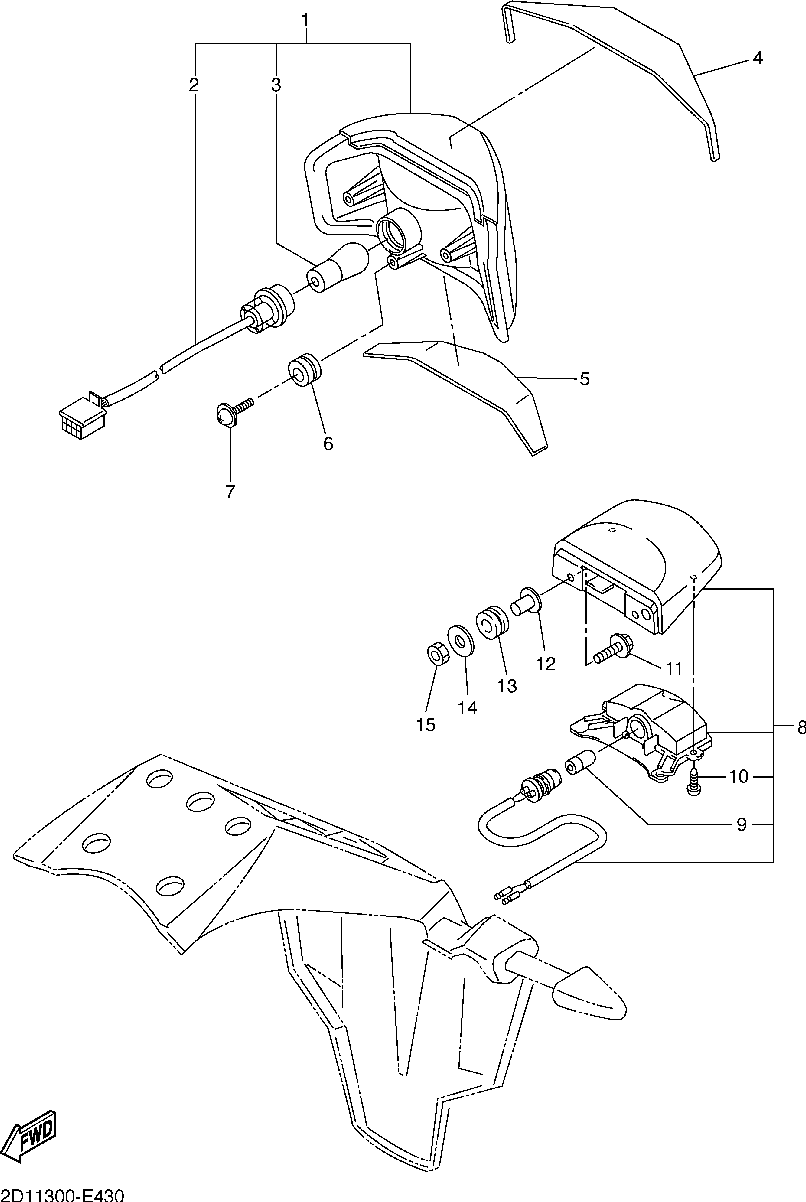 1
2
3
4
5
6
7
12
11
13
14
15
8
10
9
FWD
2D11300-E430