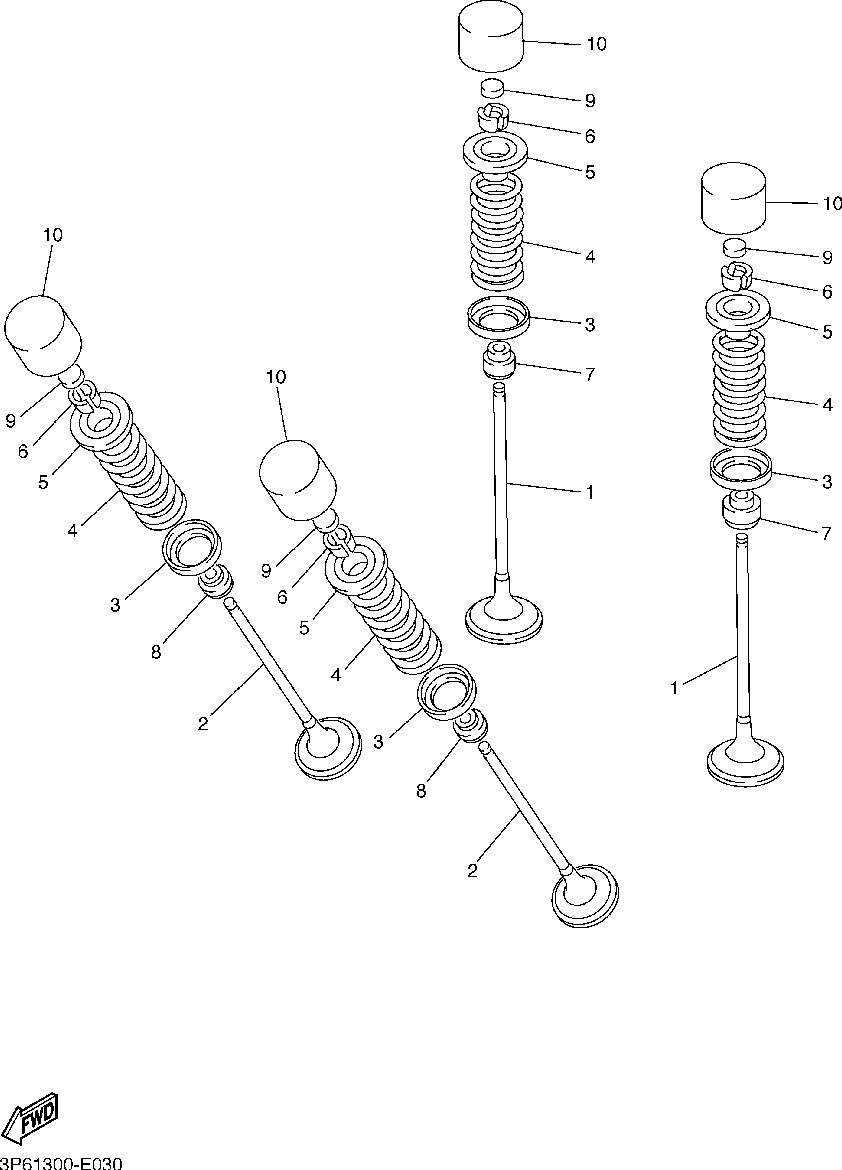 10
9
6
5
4
3
7
1
10
9
6
5
4
3
7
1
10
9
6
5
4
3
8
2
10
9
6
5
4
3
8
2
FWD
3P61300-E030