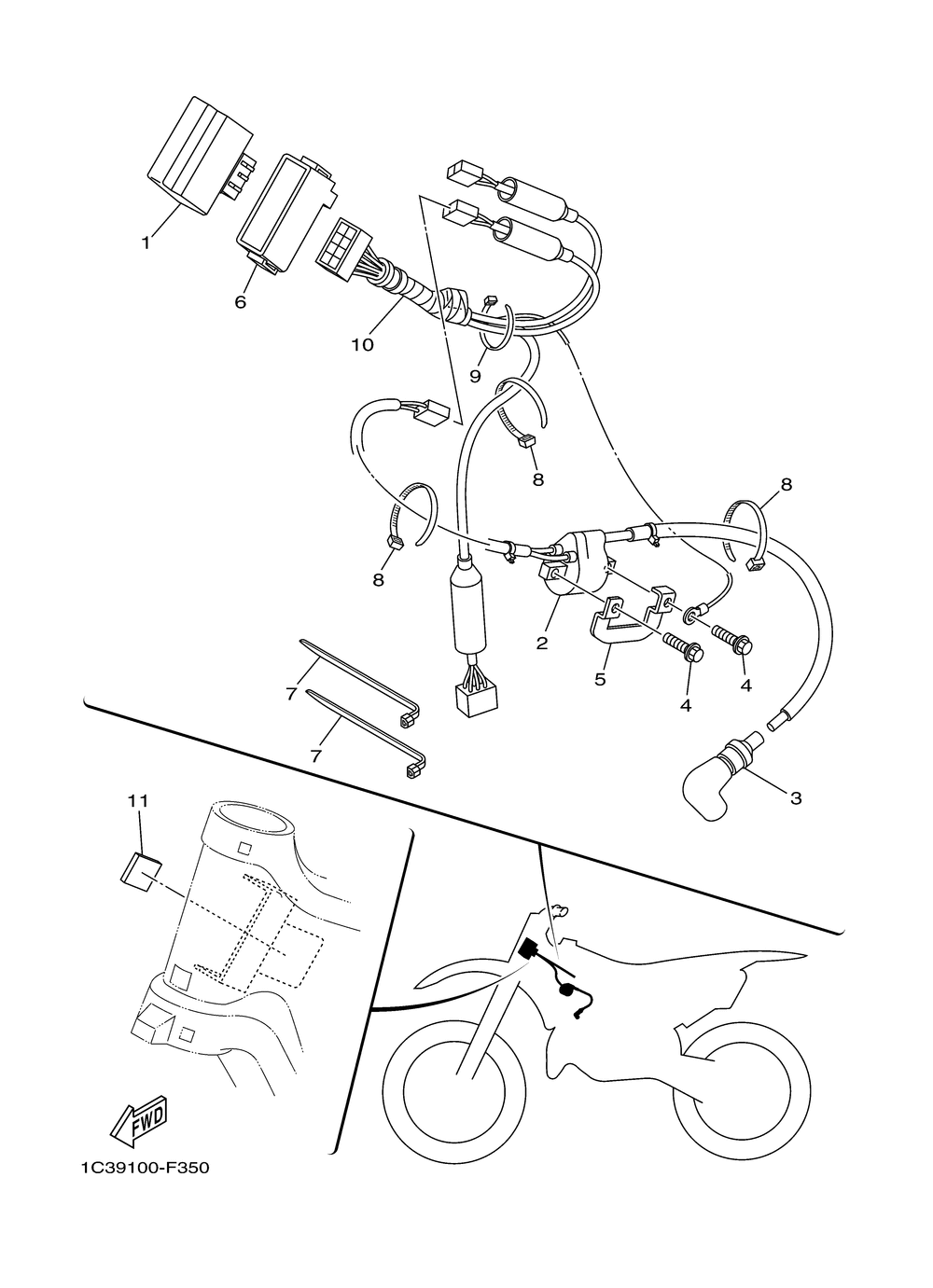 1
6
10
9
8
8
8
2
5
4
4
7
7
3
11
FWD
1C39100-F350