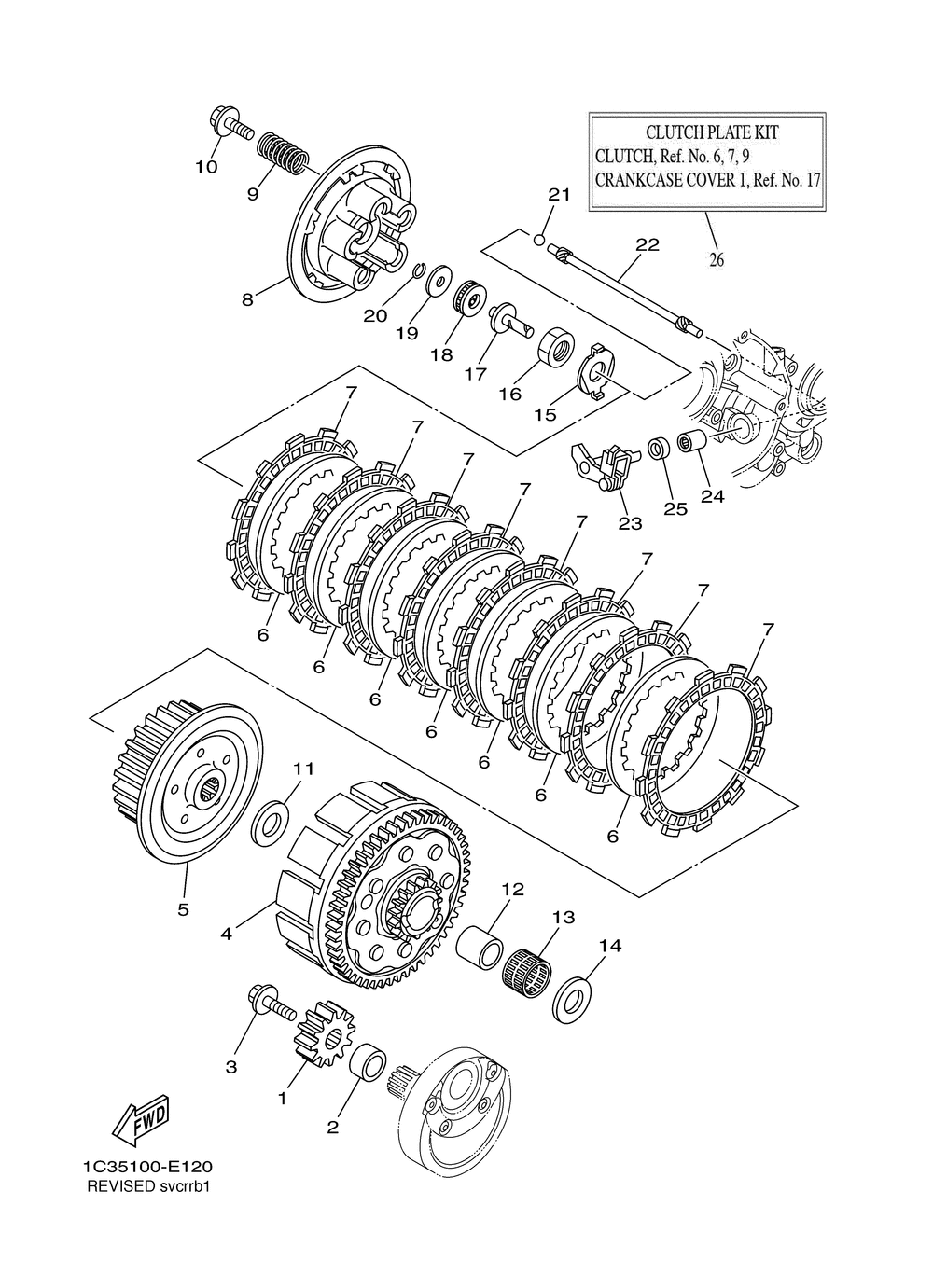 CLUTCH PLATE KIT
CLUTCH, Ref. No. 6, 7, 9
CRANKCASE COVER 1, Ref. No. 17

26

10
9
8
21
22
20
19
18
17
16
15
7
7
7
7
7
7
7
7
23
25
24
6
6
6
6
6
6
6
11
5
4
12
13
14
3
1
2
FWD

1C35100-E120
REVISED svcrrb1