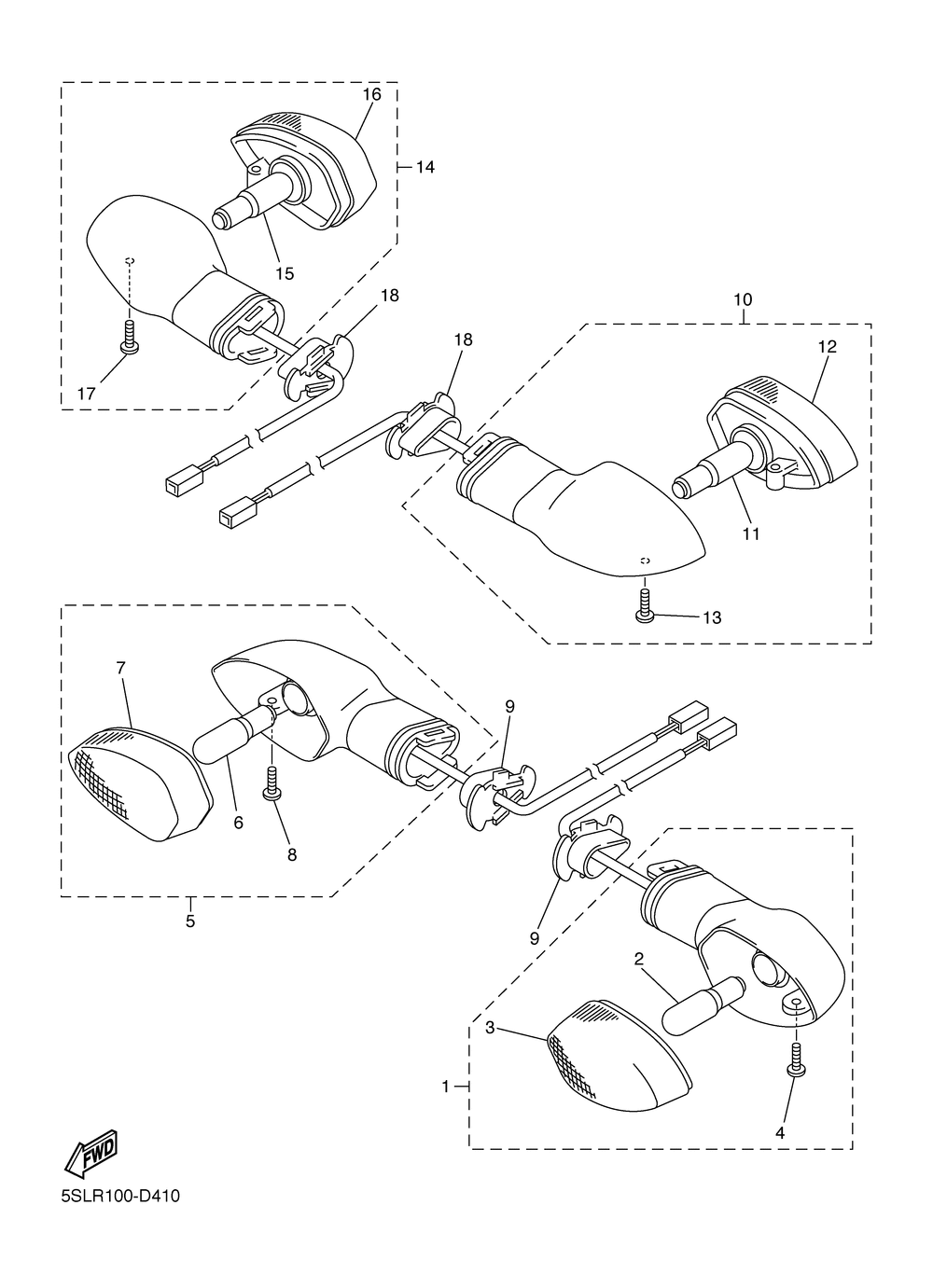 16
14
15
18
17
10
18
12
11
13
7
9
6
8
5
9
2
3
1
4
FWD
5SLR100-D410