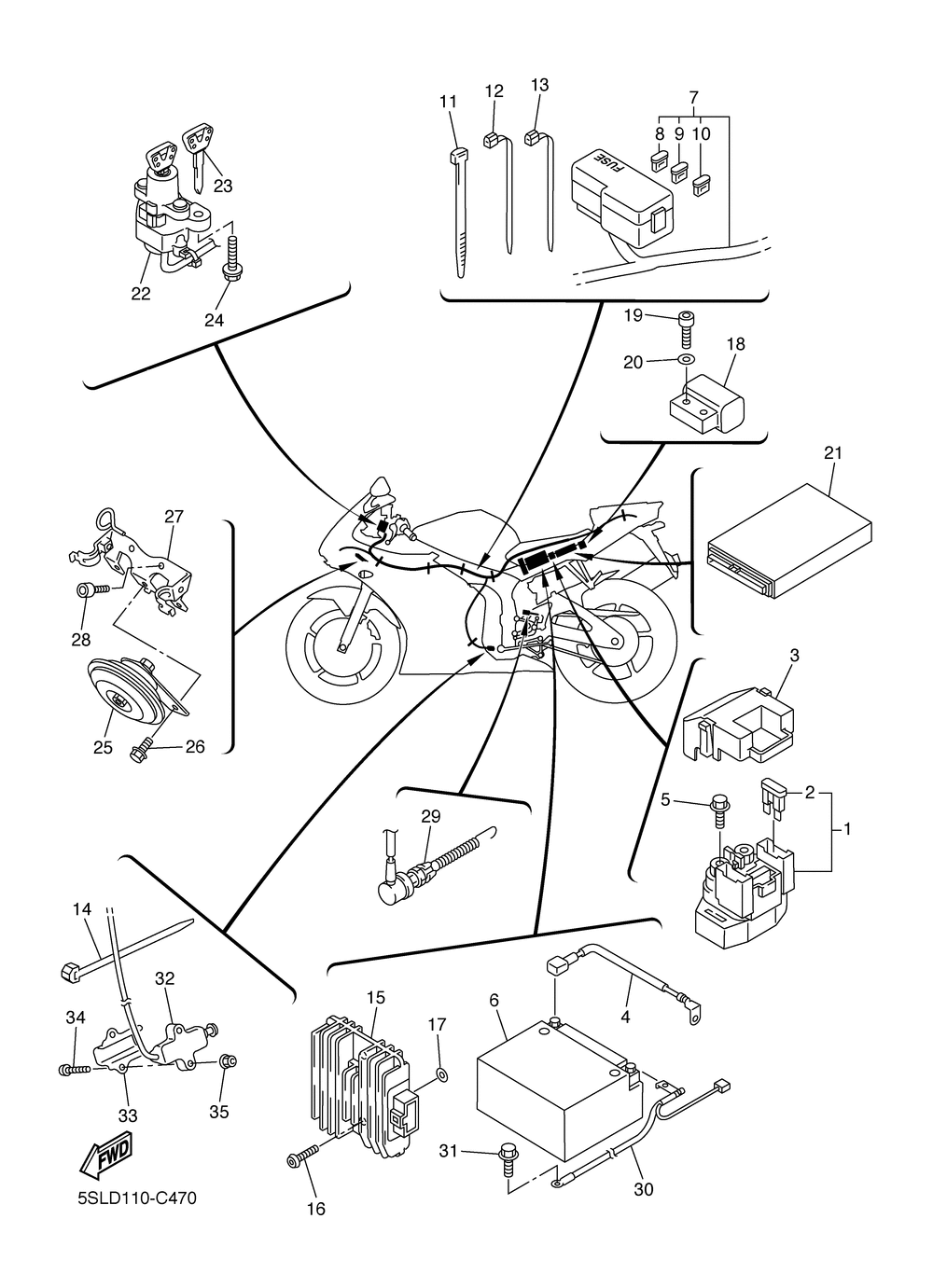 11
12
13
7
8
9
10
FUSE
23
22
24
19
20
18
21
27
28
25
26
3
5
2
1
29
14
32
34
33
35
15
17
16
6
4
31
30
FWD
5SLD110-C470