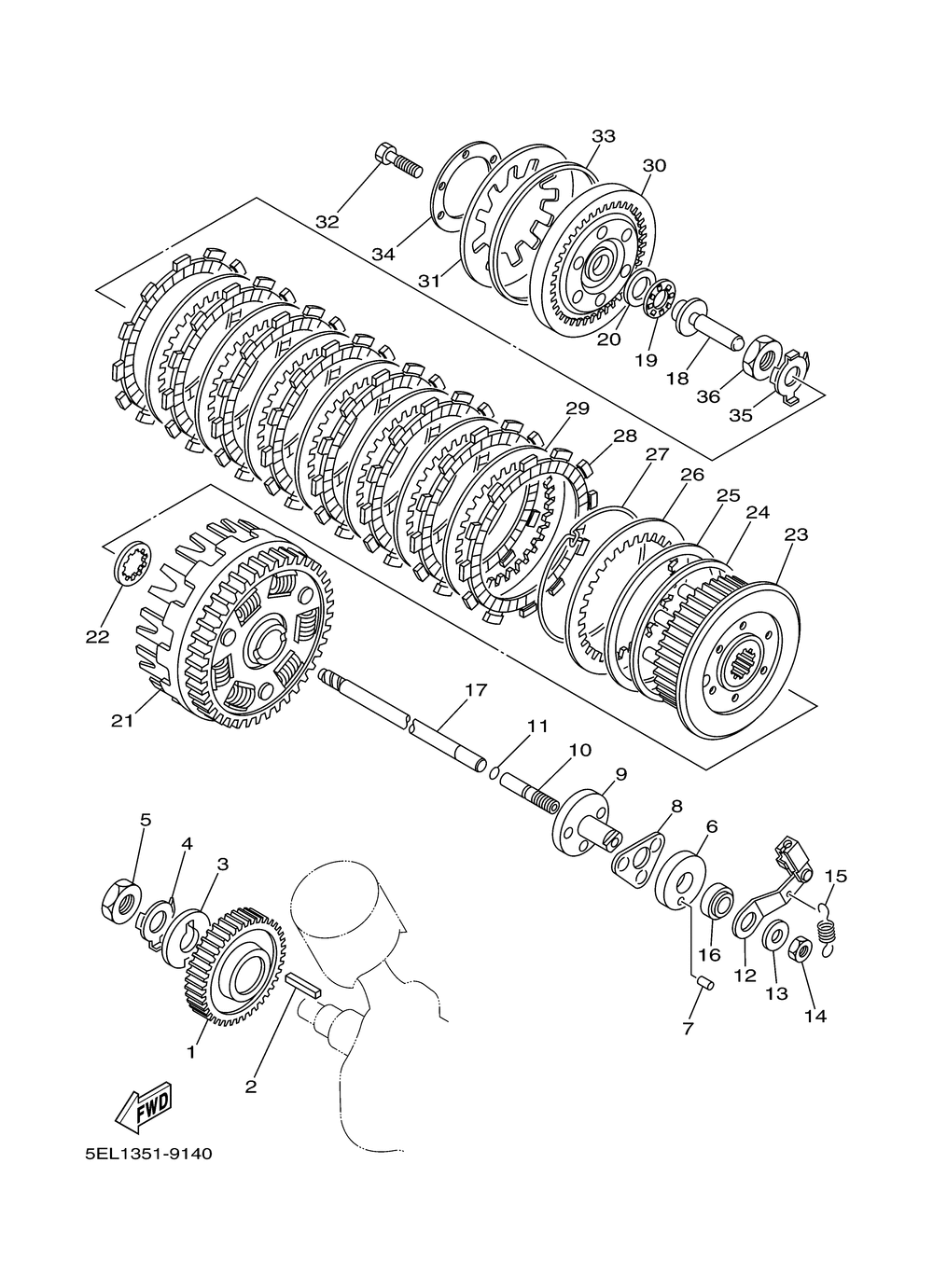 33
30
32
34
31
20
19
18
36
35
29
28
27
26
25
24
23
22
21
17
11
10
9
8
6
5
4
3
15
16
12
13
14
7
1
2
FWD
5EL1351-9140