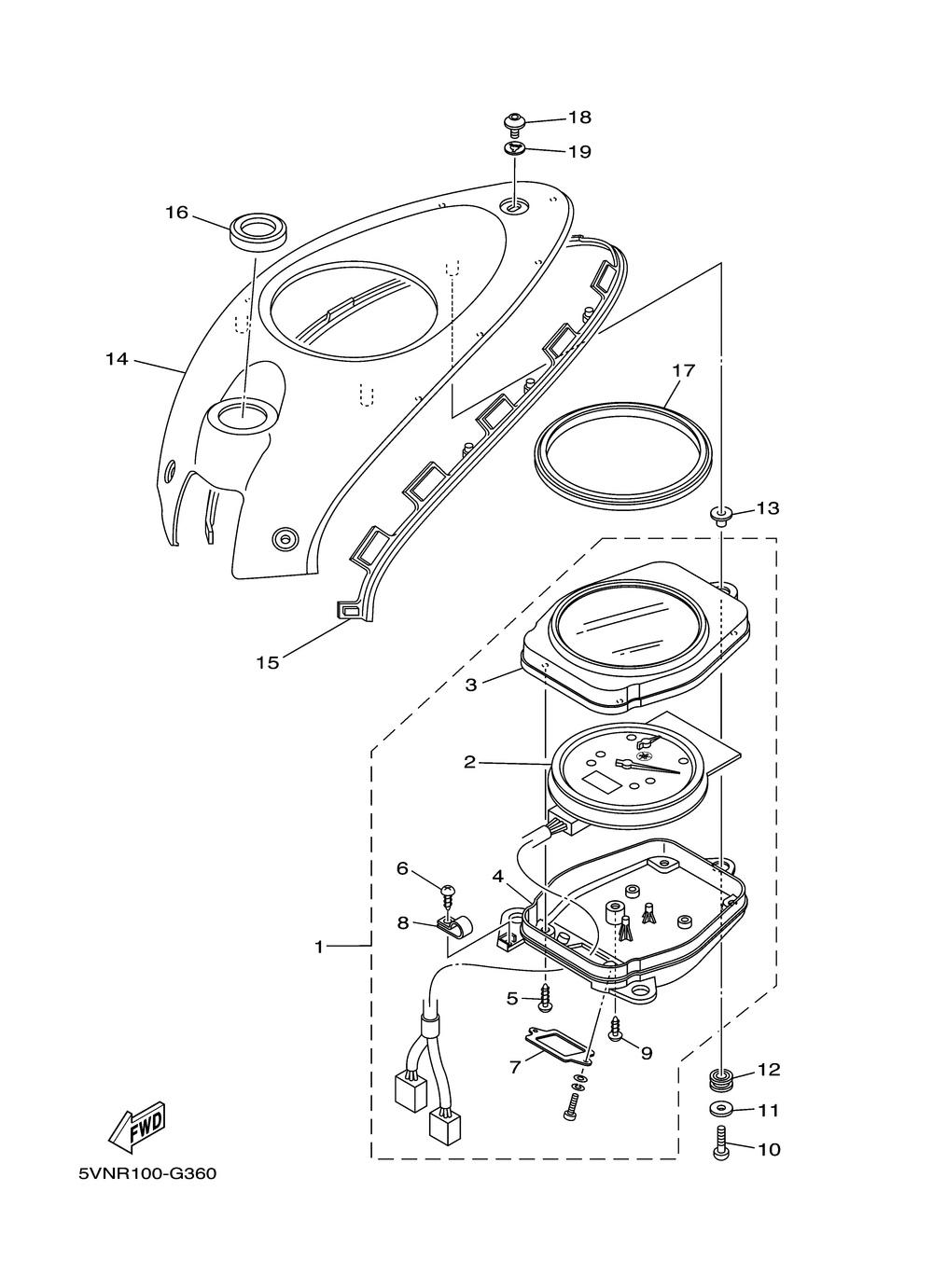 18
19
16
14
17
13
15
3
2
6
4
8
1
5
9
7
12
11
10
FWD
5VNR100-G360