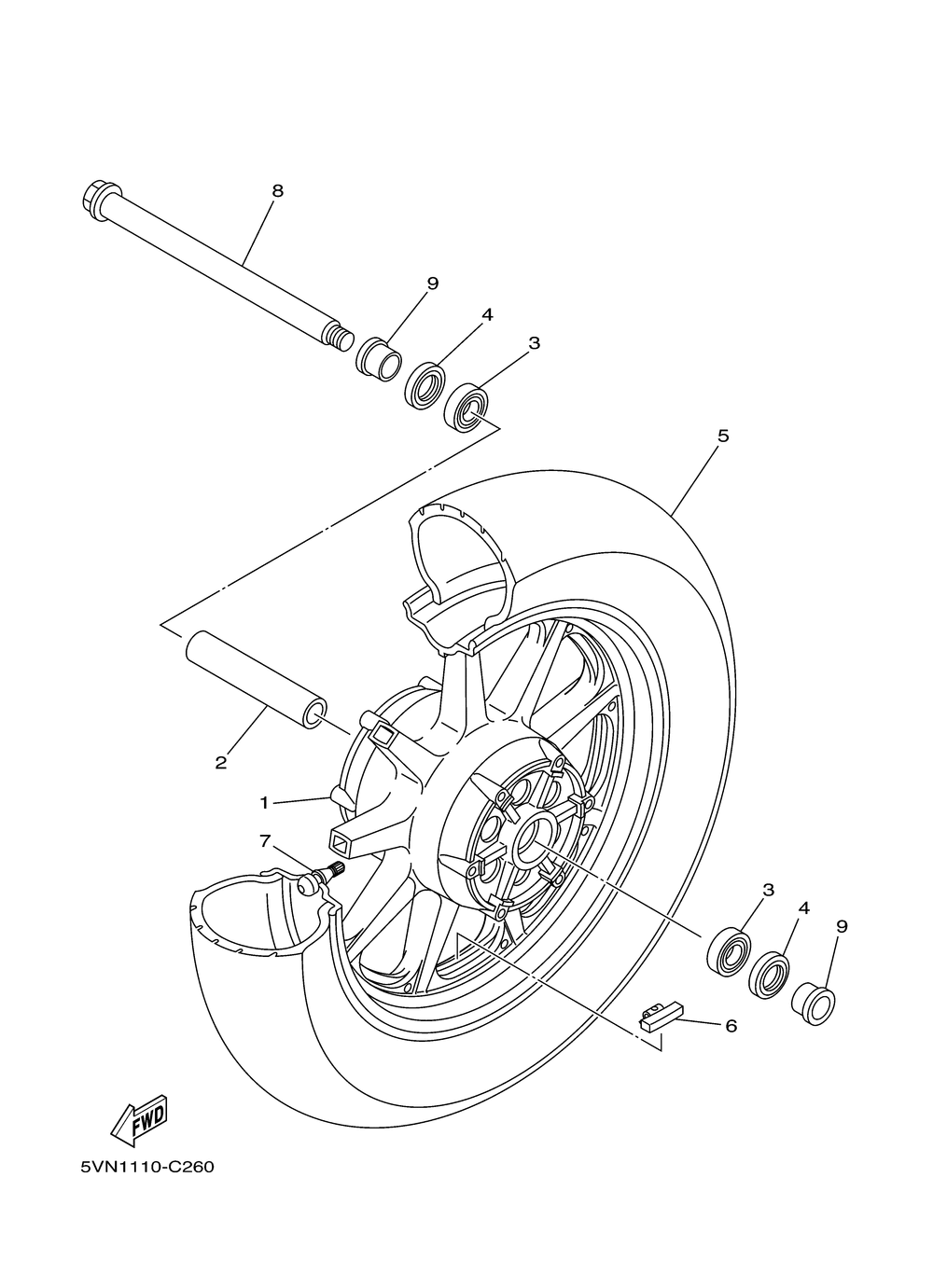 8
9
4
3
5
2
1
7
3
4
9
6
FWD
5VN1110-C260