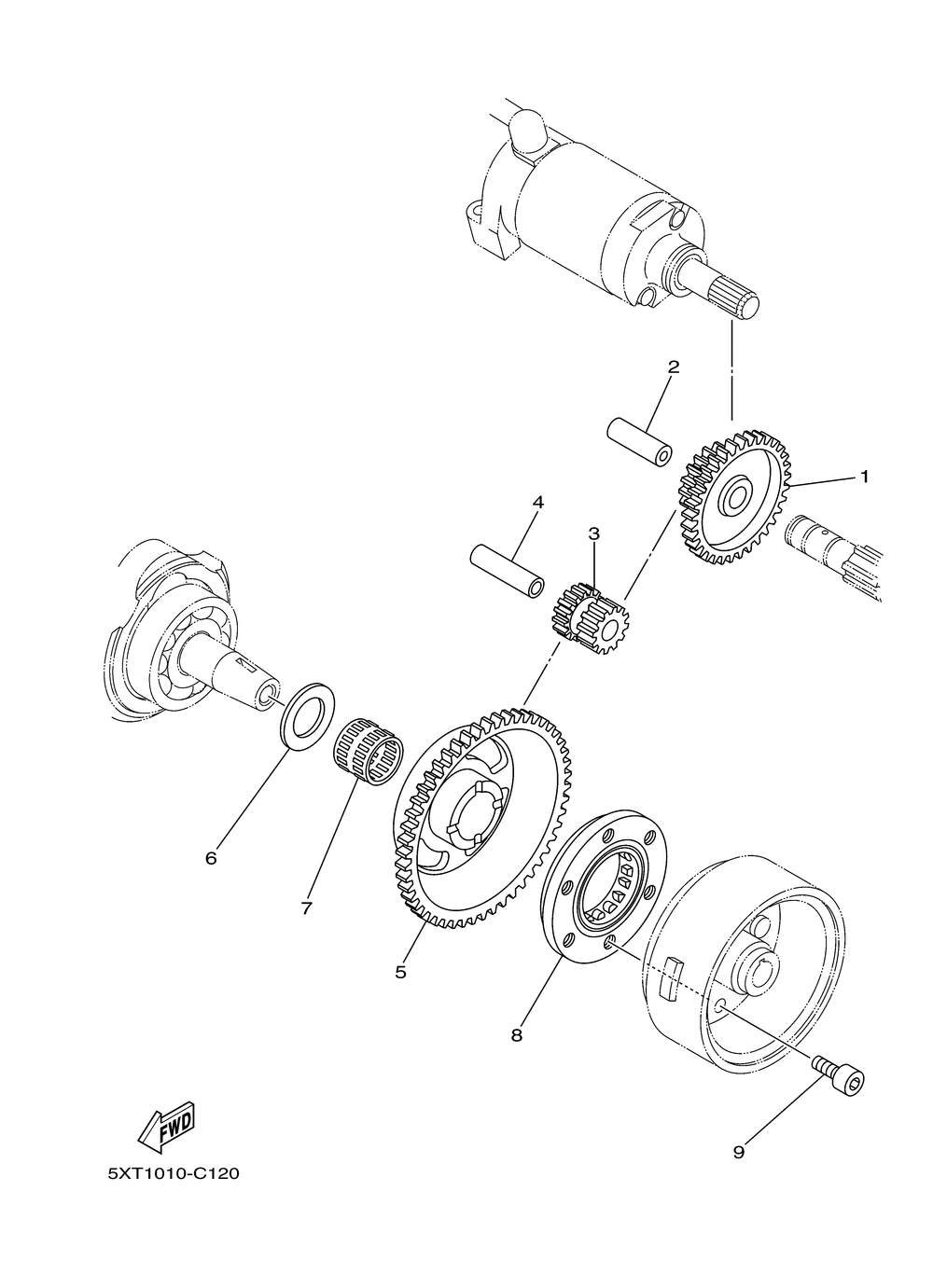 2
1
4
3
6
7
5
8
9
FWD
5XT1010-C120