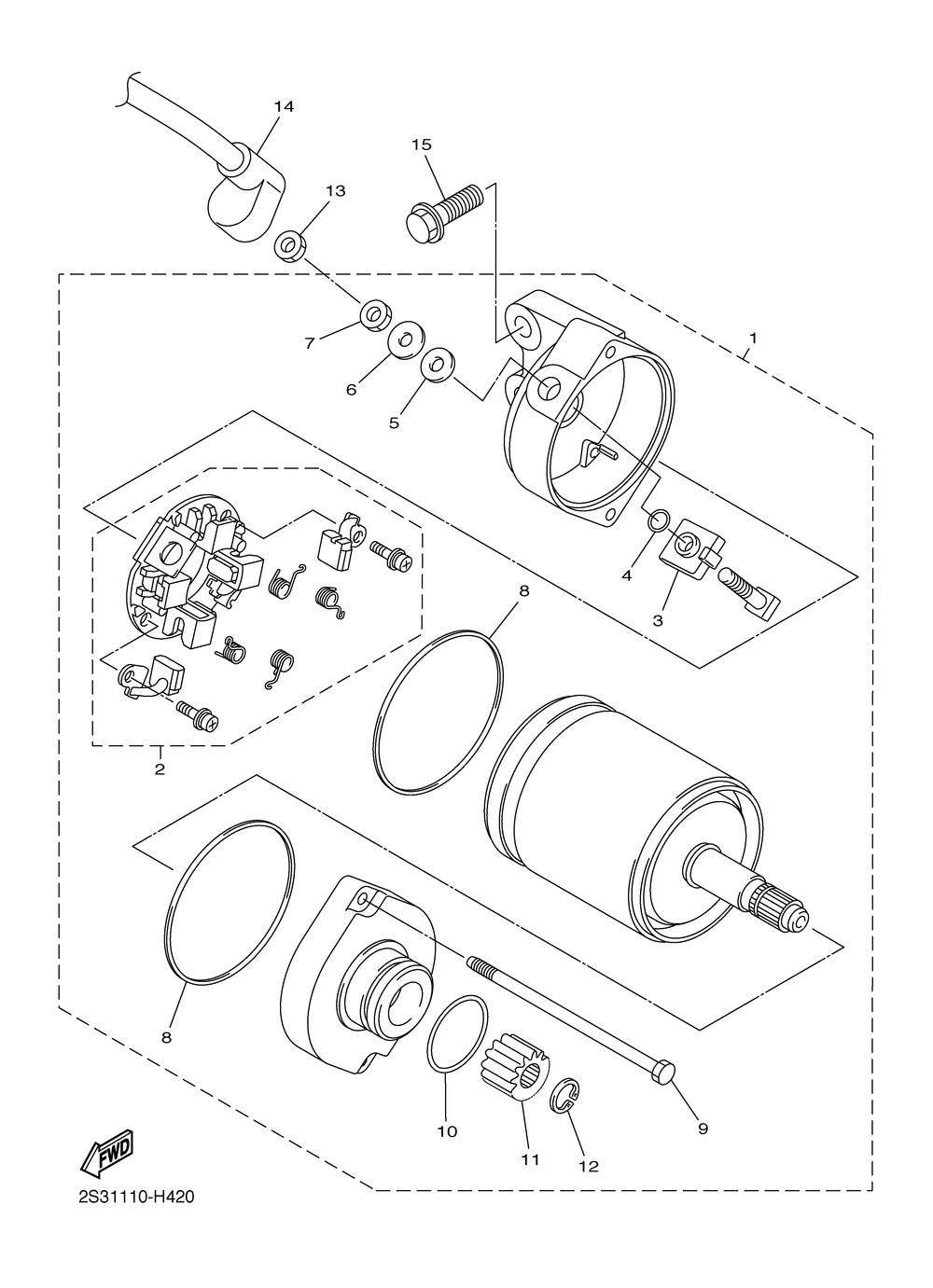 14

15

13

1

7

6

5

4

3

8

2

8

10

11

12

9

FWD

2S31110-H420