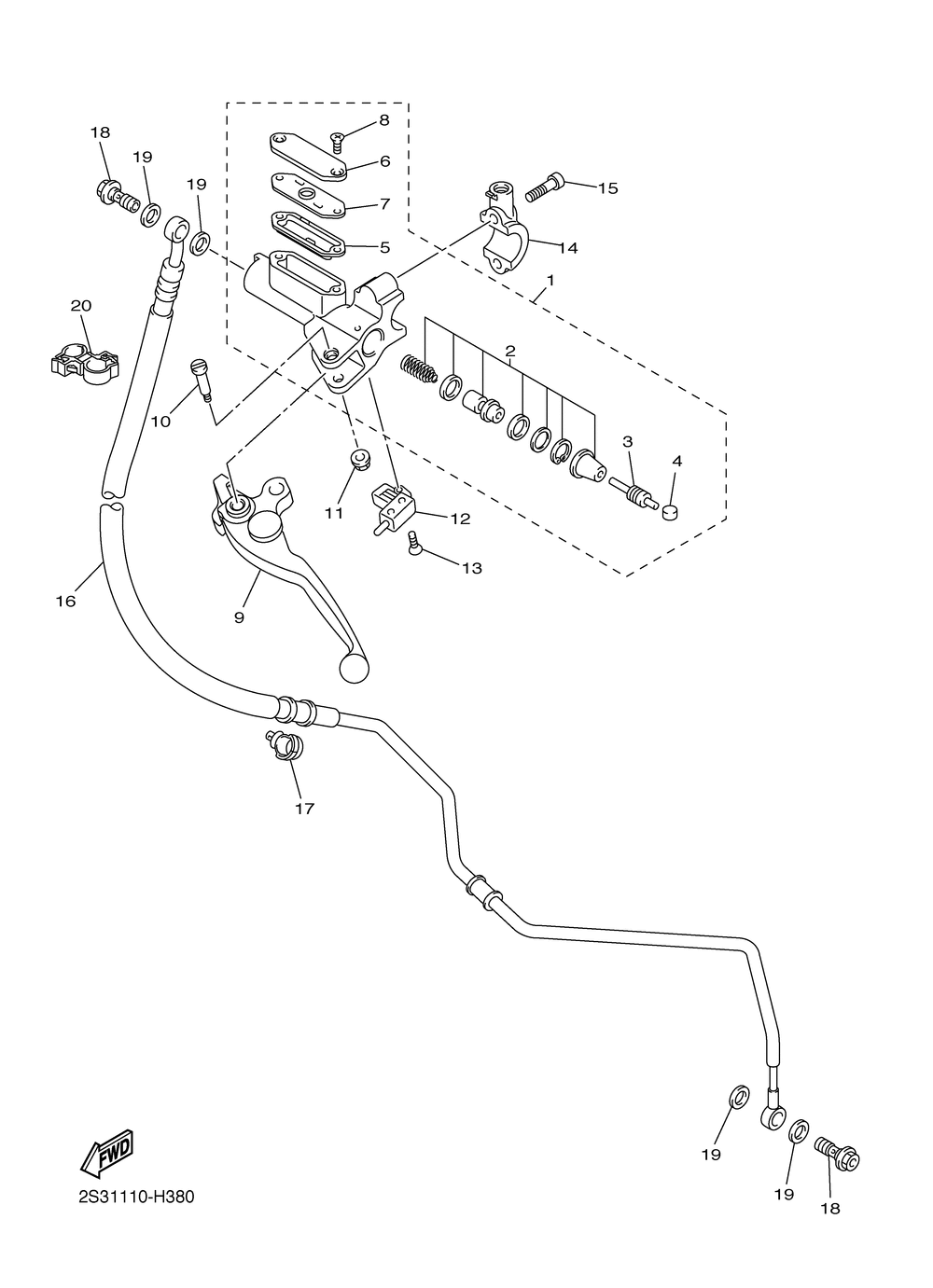 18
19
19
8
6
7
5
15
14
1
20
2
10
3
4
11
12
13
16
9
17
19
19
18
FWD
2S31110-H380