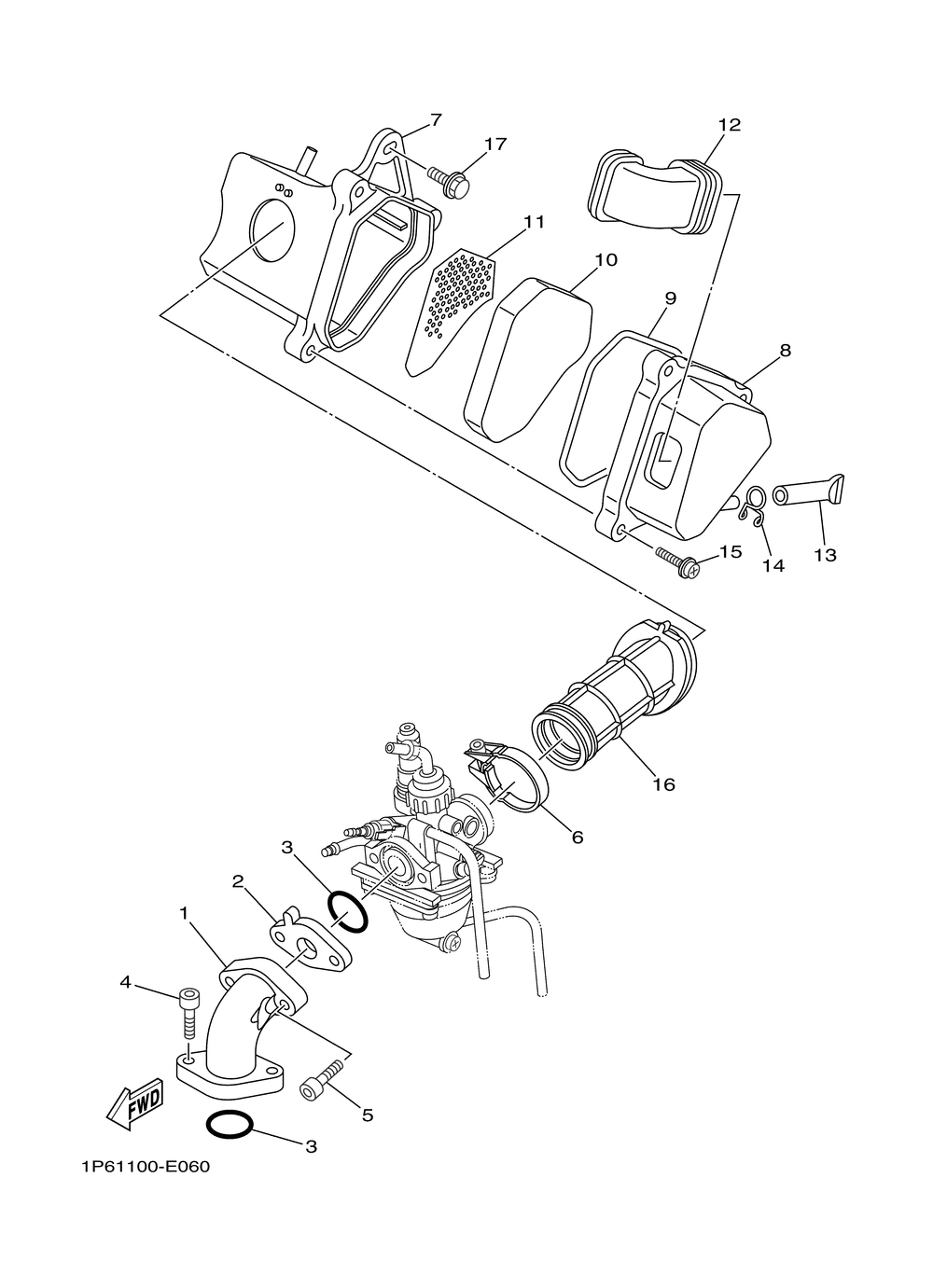 7
17
12
11
10
9
8
15
14
13
16
6
3
2
1
4
5
3
FWD
1P61100-E060