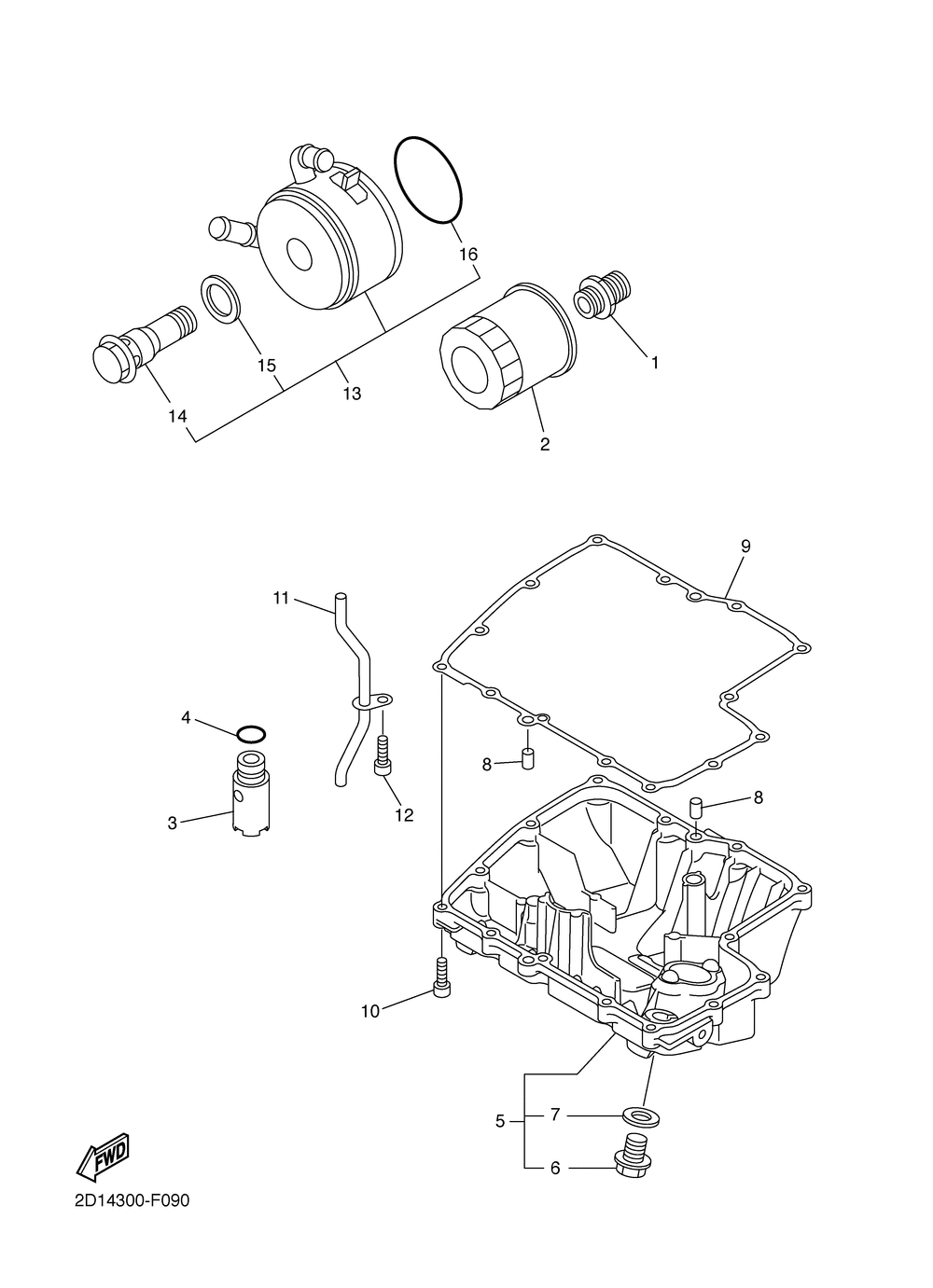 16
1
15
13
14
2
9
11
4
8
3
12
8
10
5
7
6
FWD
2D14300-F090