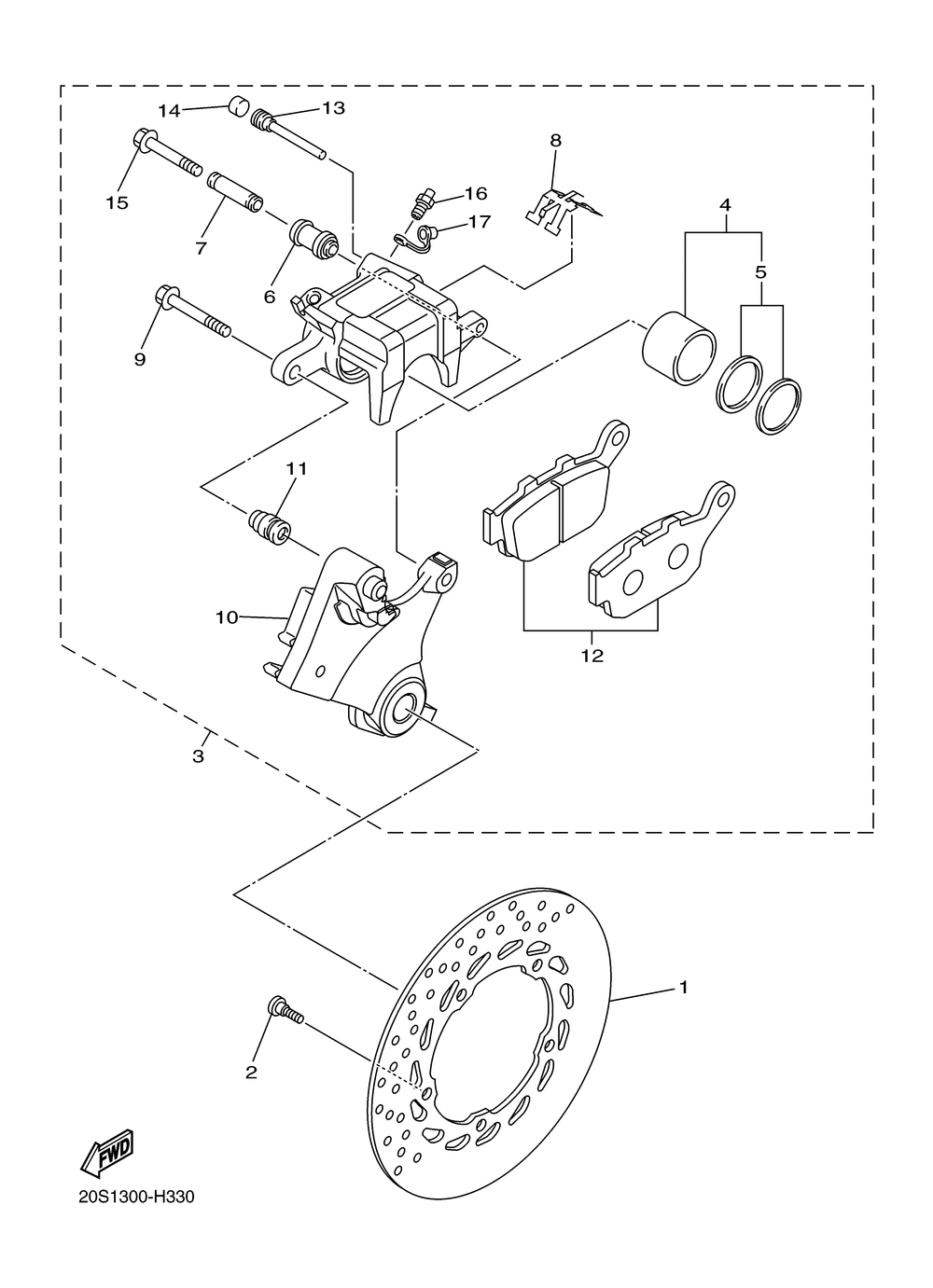 14
13
15
7
8
16
17
4
5
6
9
11
10
12
3
1
2
FWD
20S1300-H330