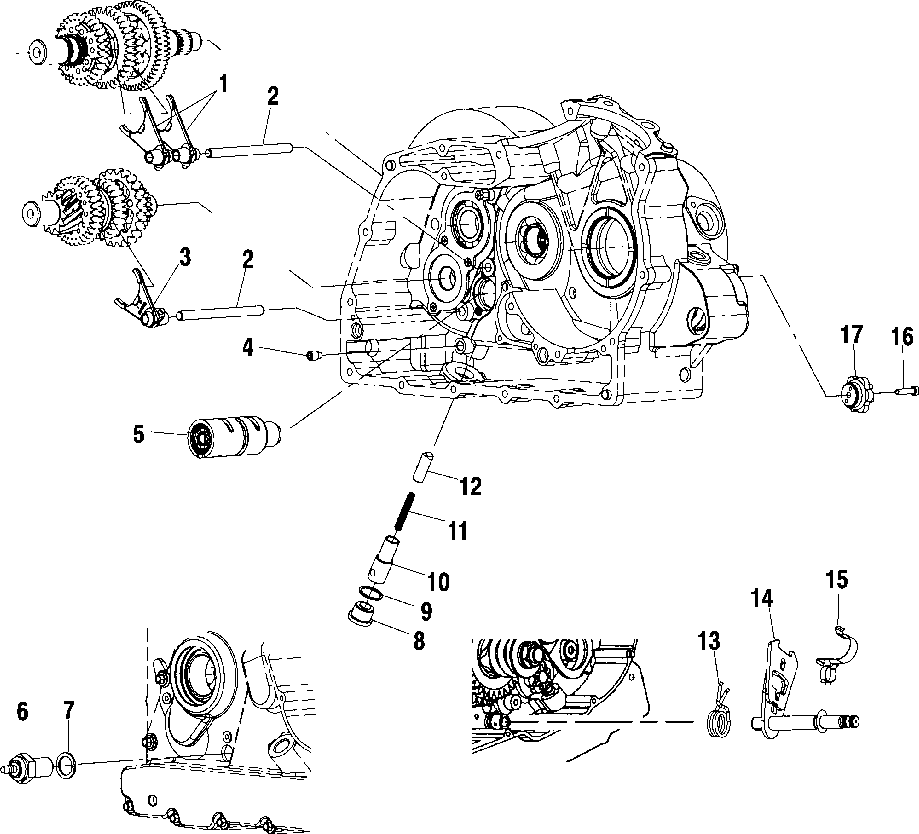 1
2
3
2
4
5
17
16
12
11
10
9
8
15
14
13
6
7