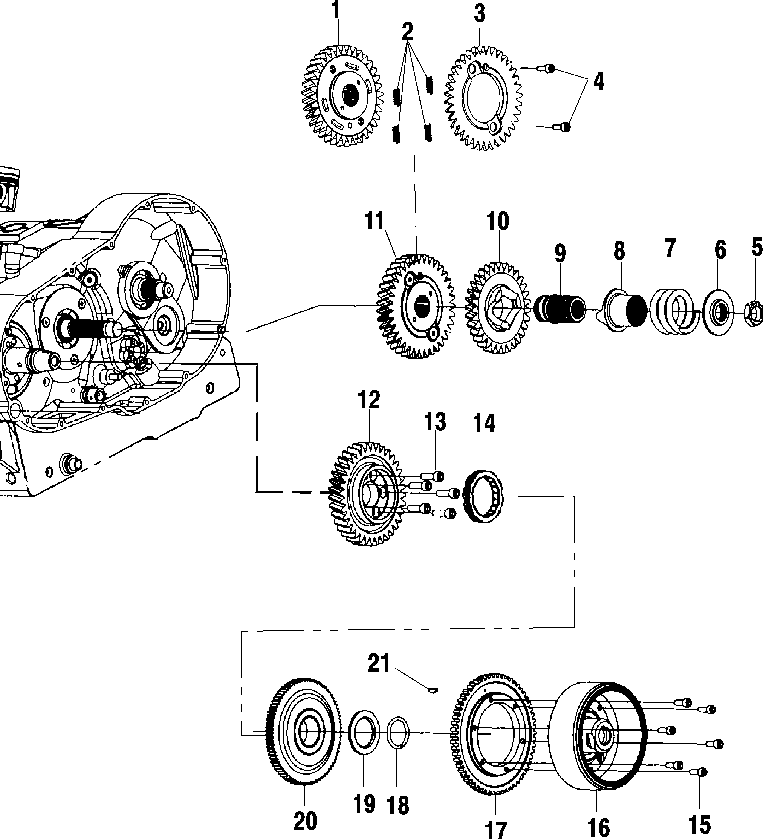 1
2
3
4
11
10
9
8
7
6
5
12
13
14
21
20
19
18
17
16
15