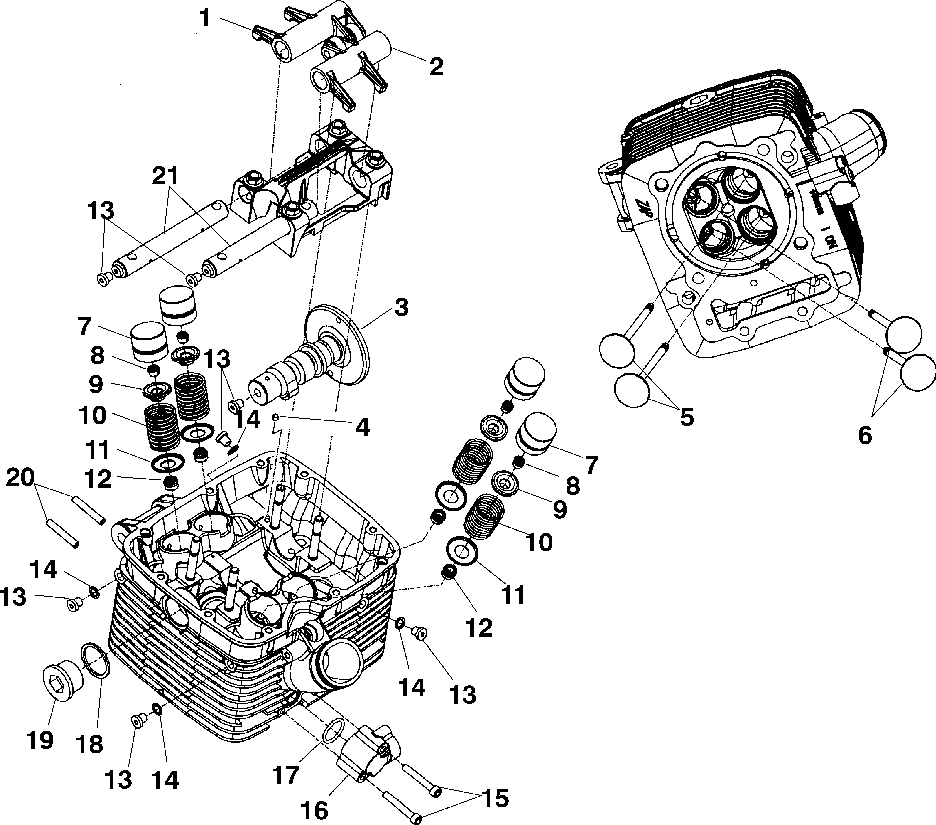 1
2
21
13
3
7
8
13
9
14
4
10
11
12
20
14
13
19
18
13
14
17
16
15
7
8
9
10
11
12
14
13
5
6