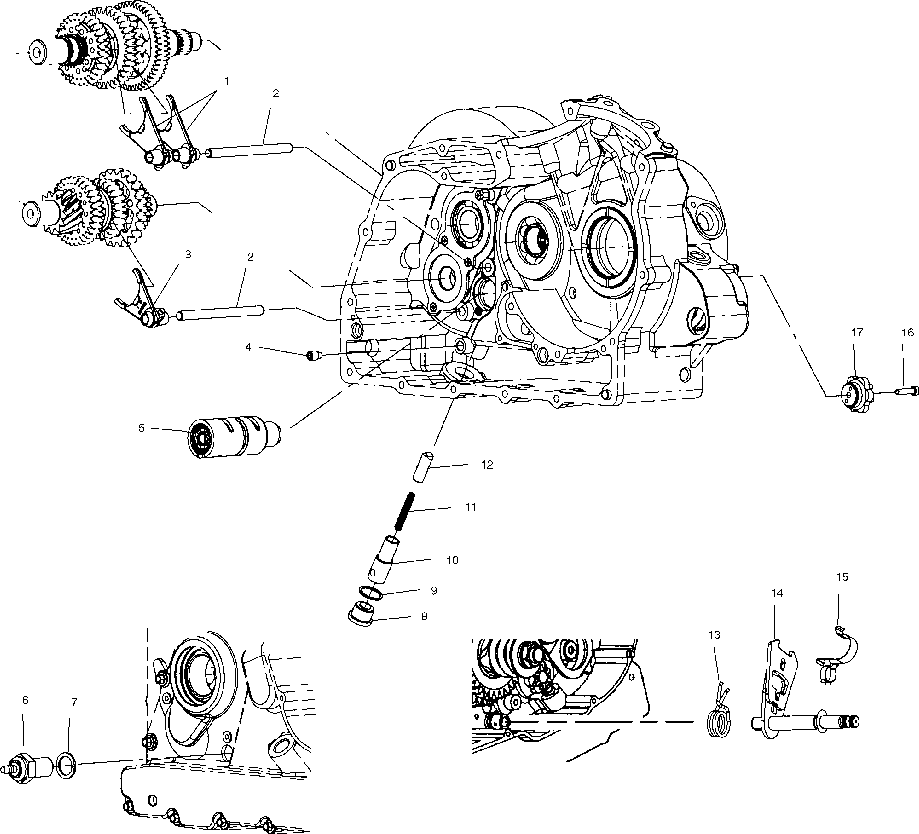 1
2
3
2
4
5
17
16
12
11
10
9
8
15
14
13
6
7