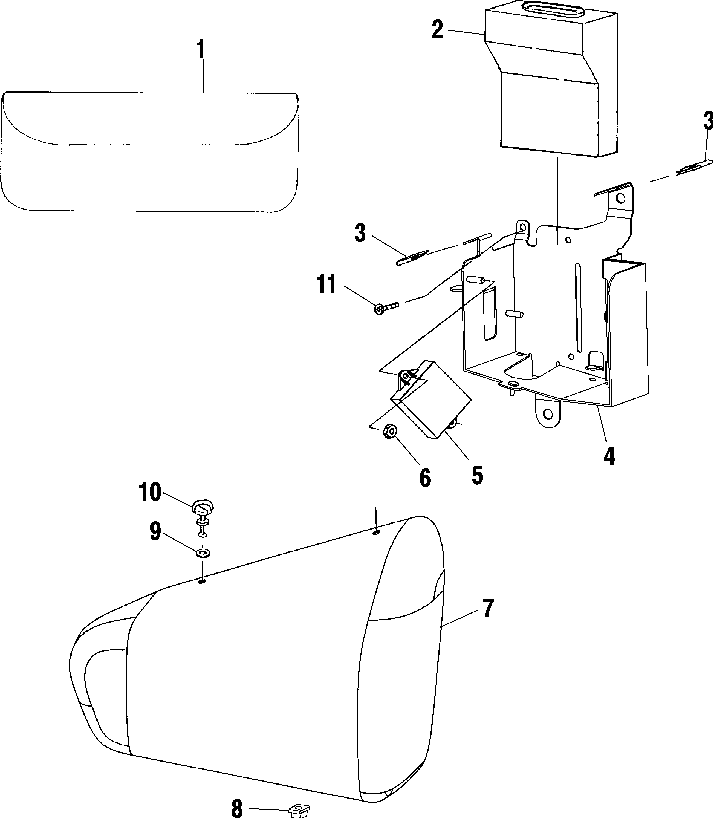 1
2
3
3
11
4
5
6
10
9
7
8