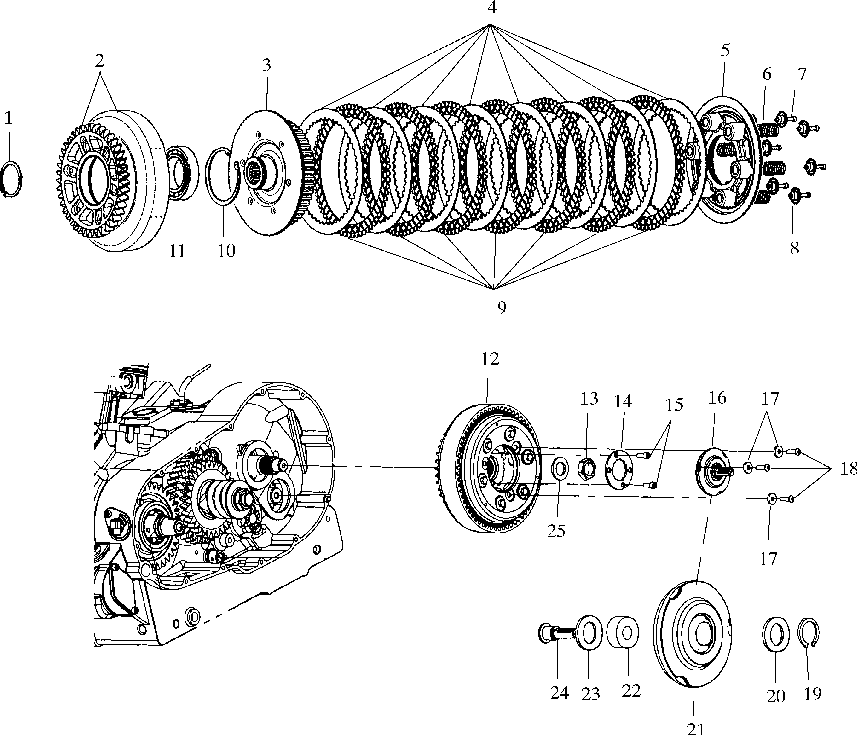 4
2
3
5
6
7
1
8
11
10
9
12
13
14
15
16
17
18
25
17
24
23
22
21
20
19