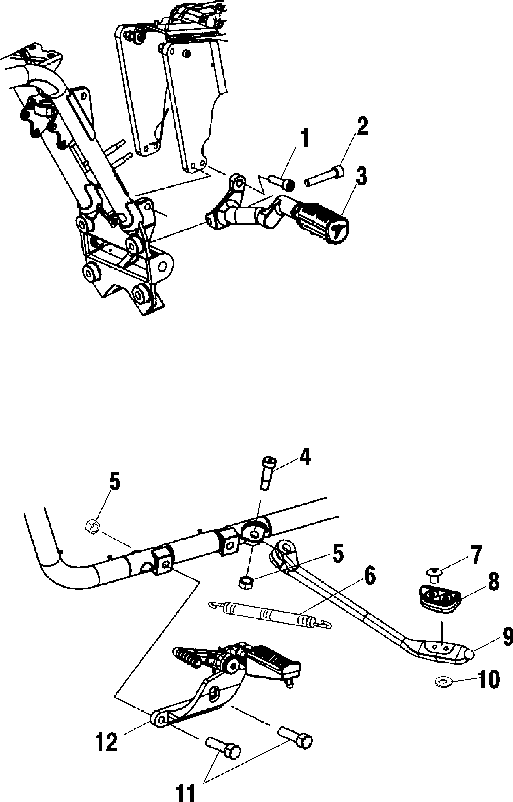 1
2
3
4
5
5
6
7
8
9
10
12
11