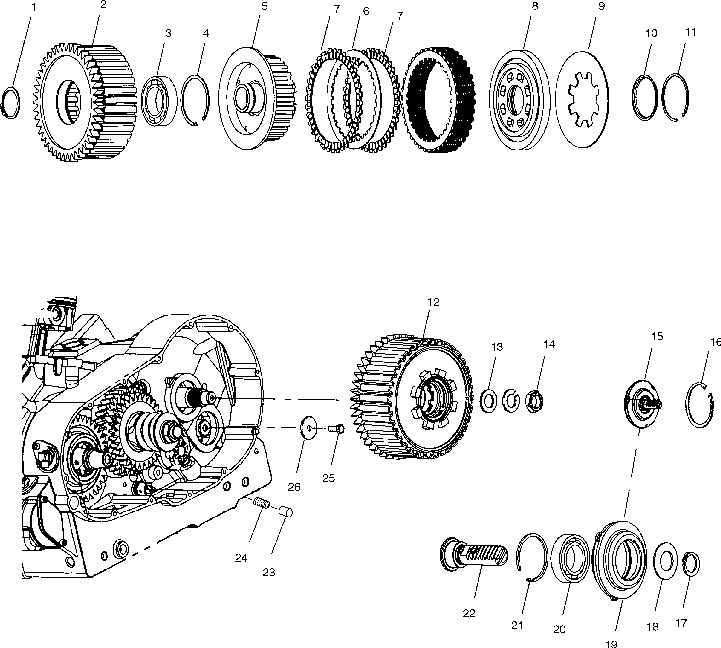 1
2
3
4
5
7
6
7
8
9
10
11
12
13
14
15
16
26
25
24
23
22
21
20
19
18
17