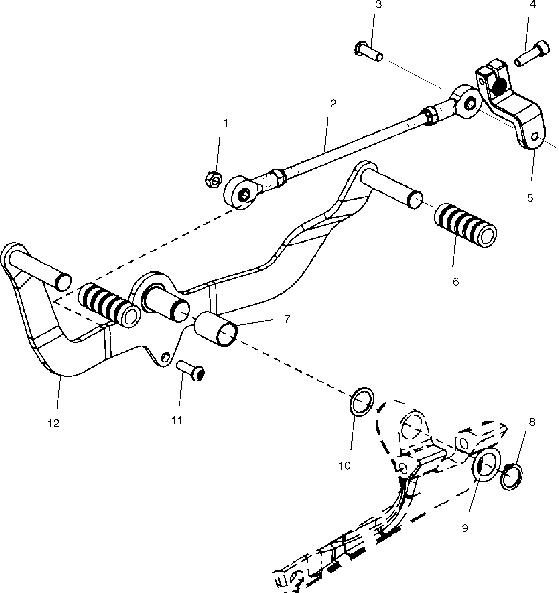 3
4
2
1
5
6
7
12
11
10
8
9