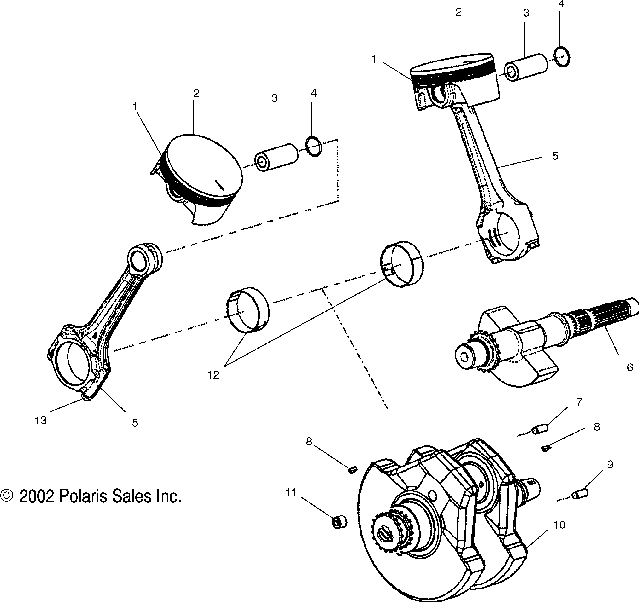 2
3
4
1
5
2
1
3
4
12
6
13
5
7
8
8
9
11
10
© 2002 Polaris Sales Inc.