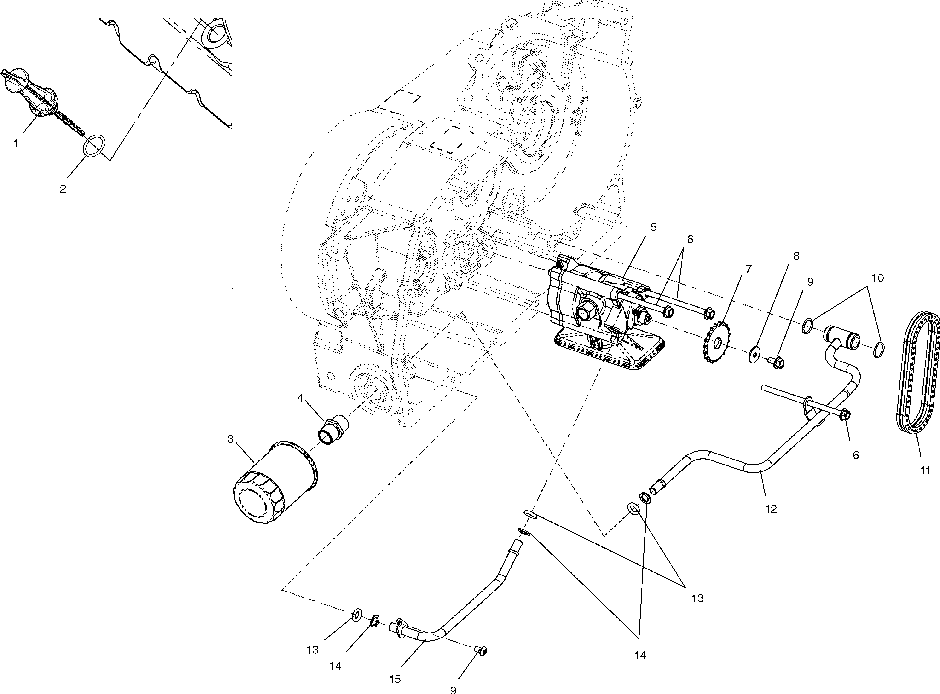 1
2
5
6
7
8
9
10
4
3
6
11
12
13
13
14
14
15
9