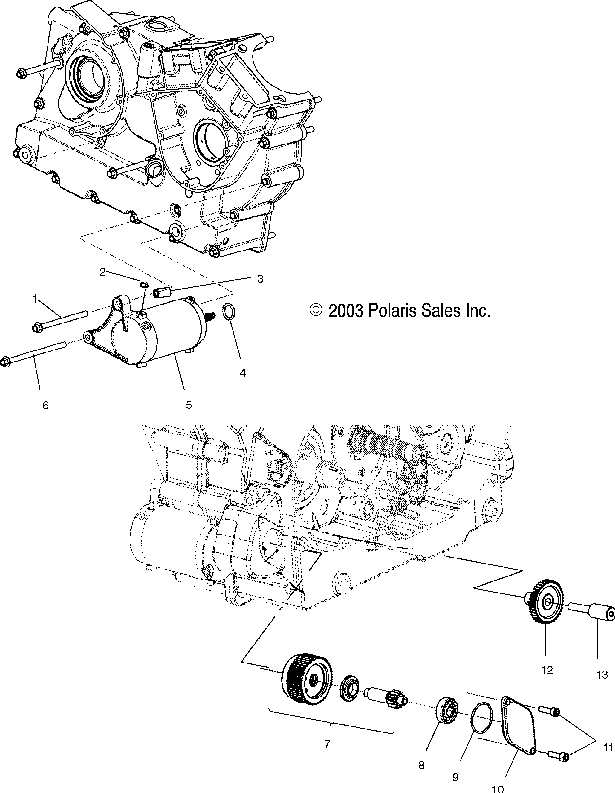 2
3
1
© 2003 Polaris Sales Inc.
4
6
5
12
13
7
8
9
10
11