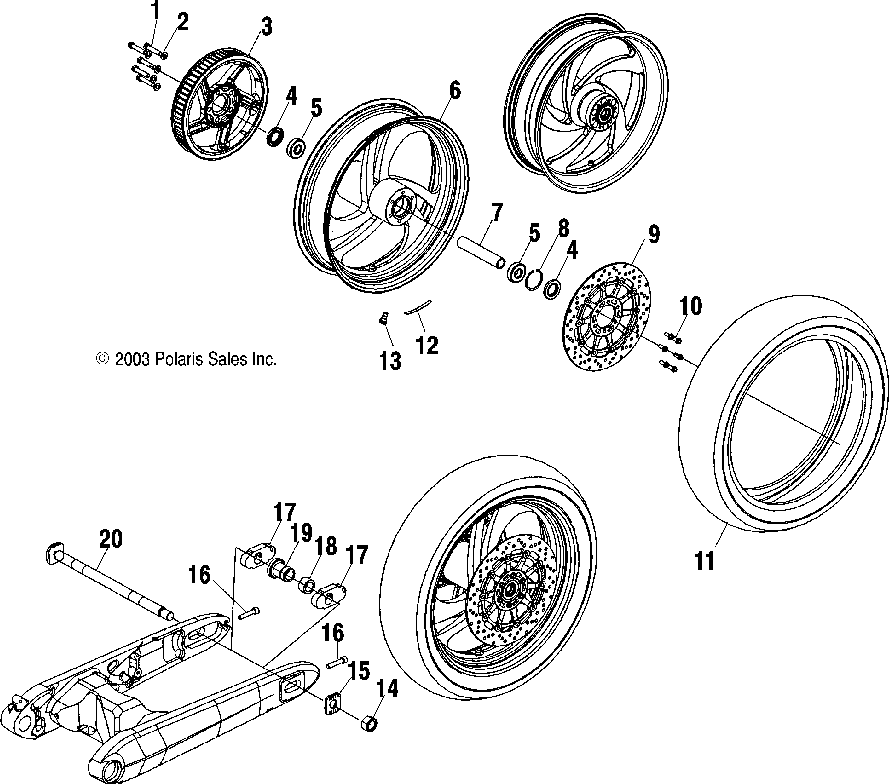 1
2
3
4
5
6
7
5
8
4
9
10
13
12
© 2003 Polaris Sales Inc.
11
20
17
19
18
17
16
16
15
14