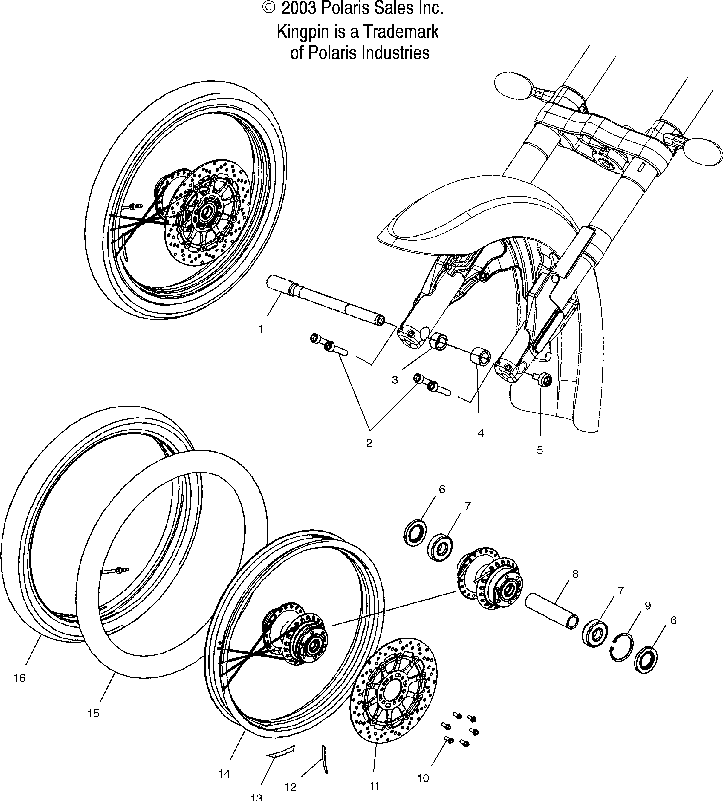 © 2003 Polaris Sales Inc.
Kingpin is a Trademark of Polaris Industries

1
2
3
4
5
6
7
8
7
9
6
16
15
14
13
12
11
10