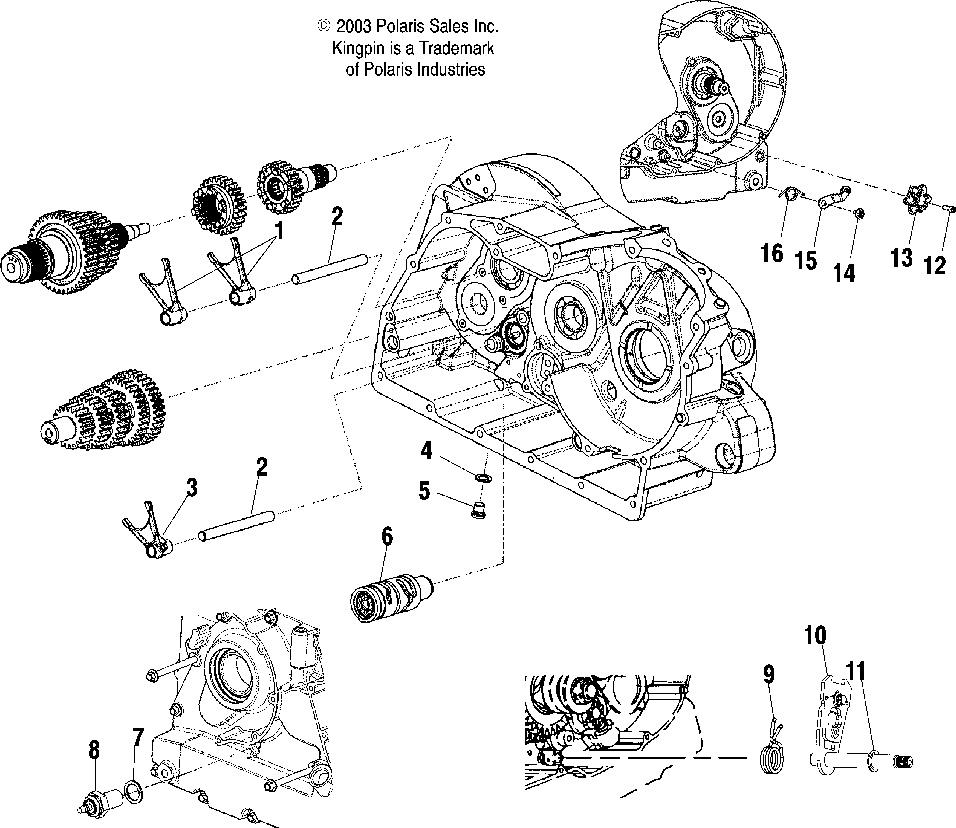 © 2003 Polaris Sales Inc.
Kingpin is a Trademark
of Polaris Industries

1
2
16
15
14
13
12
4
5
3
2
6
10
9
11
8
7