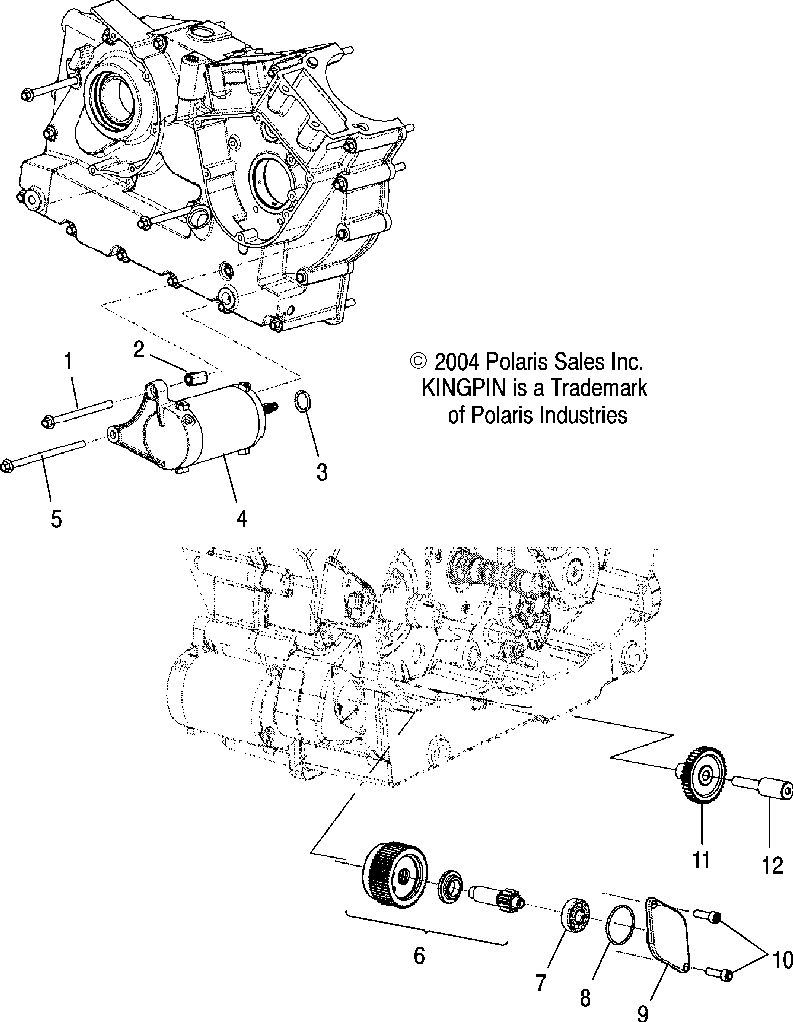 © 2004 Polaris Sales Inc.
KINGPIN is a Trademark
of Polaris Industries

1
2
3
4
5
6
7
8
9
10
11
12