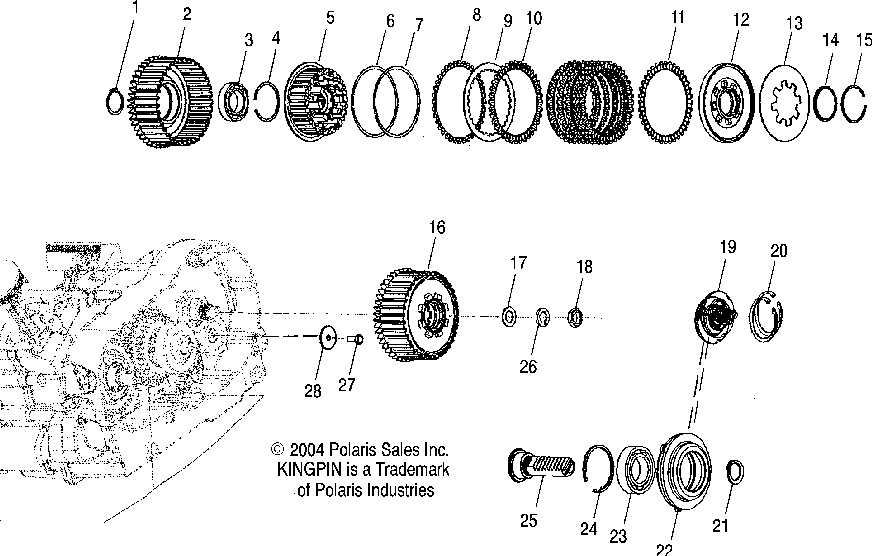 1 2 3 4 5 6 7 8 9 10 11 12 13 14 15

16 17 18 19 20

28 27 26

© 2004 Polaris Sales Inc.
KINGPIN is a Trademark
of Polaris Industries

25 24 23 22 21