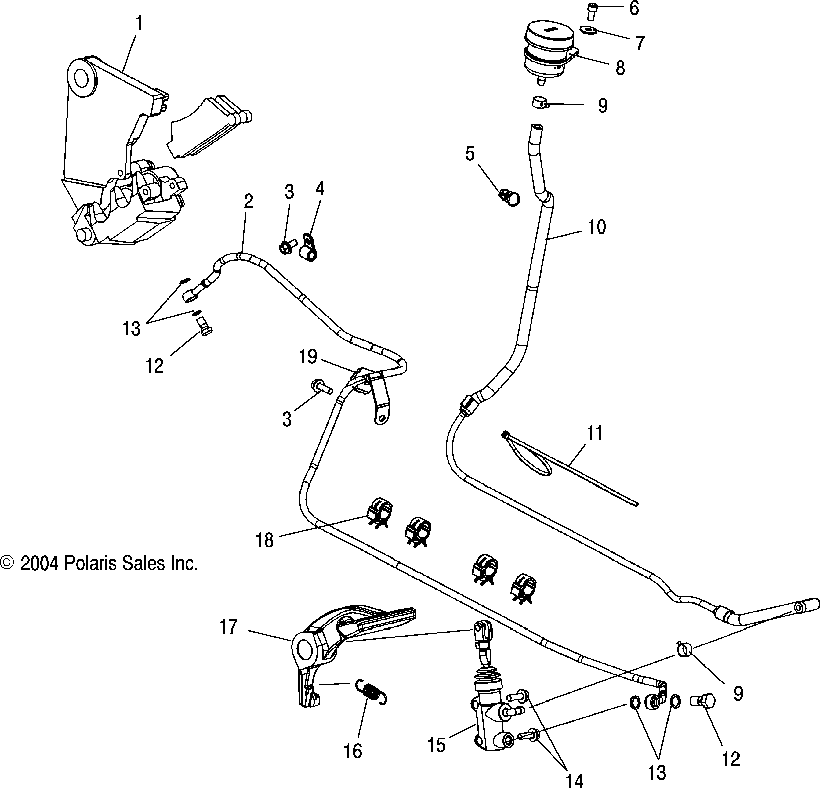 1
6
7
8
9
5
2
3
4
10
13
12
19
3
11
18
© 2004 Polaris Sales Inc.
17
9
16
15
14
13
12