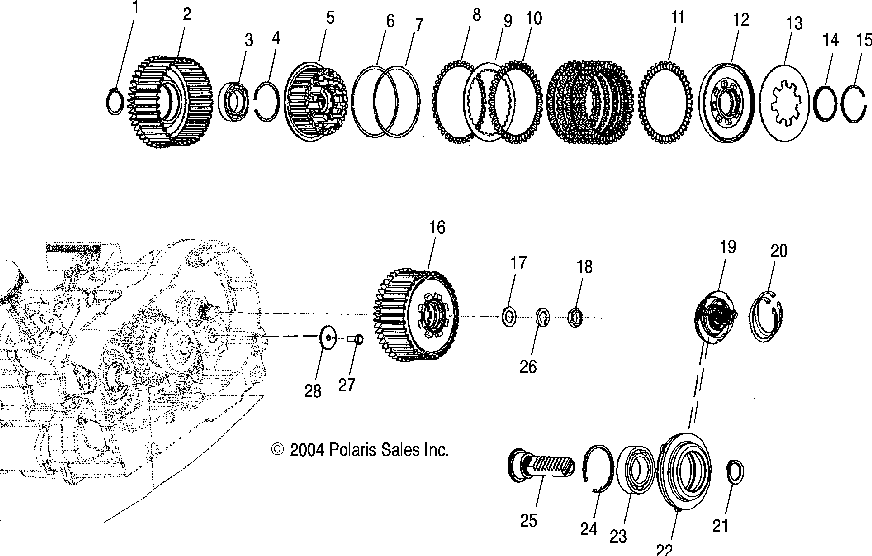 1 2 3 4 5 6 7 8 9 10 11 12 13 14 15

16 17 18 19 20

28 27 26

© 2004 Polaris Sales Inc.

25 24 23 22 21